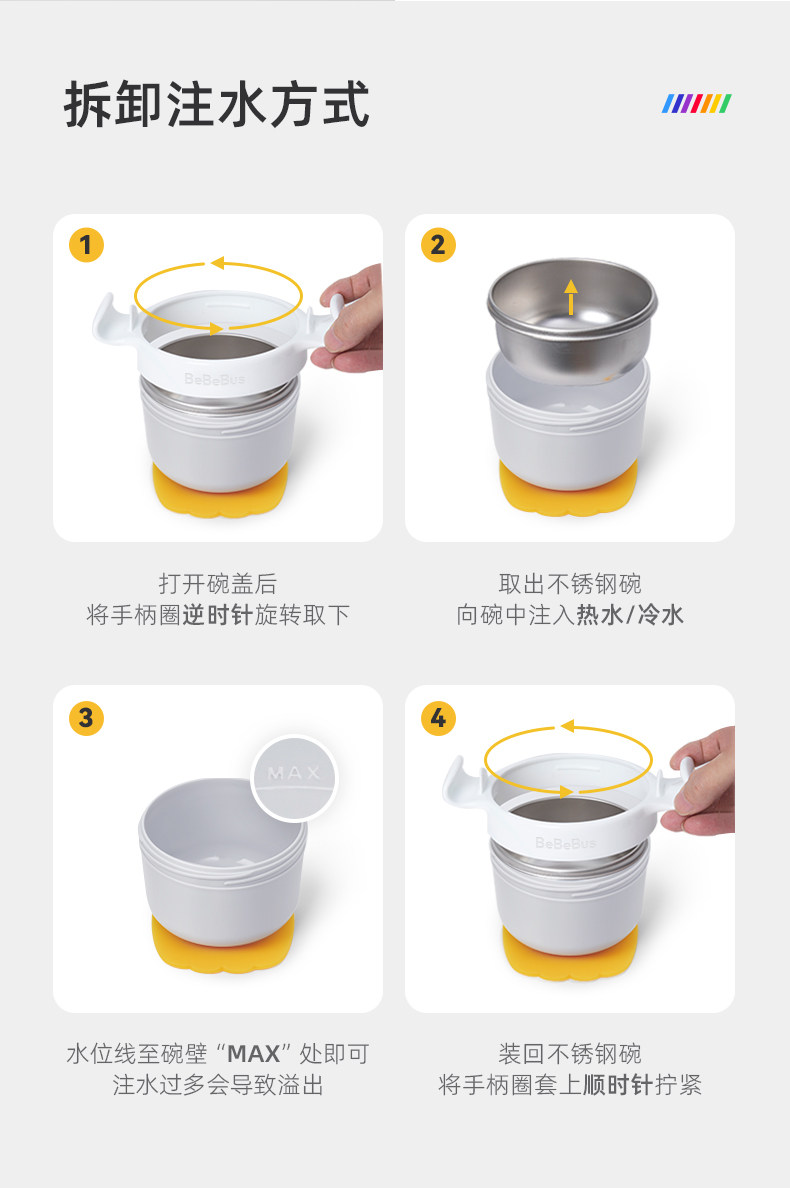 拆卸注水方式

1

BeBeBus

打开碗盖后
将手柄圈逆时针旋转取下

2

取出不锈钢碗
向碗中注入热水/冷水

3

MAX

水位线至碗壁“MAX”处即可
注水过多会导致溢出

4

BeBeBus

装回不锈钢碗
将手柄圈套上顺时针拧紧