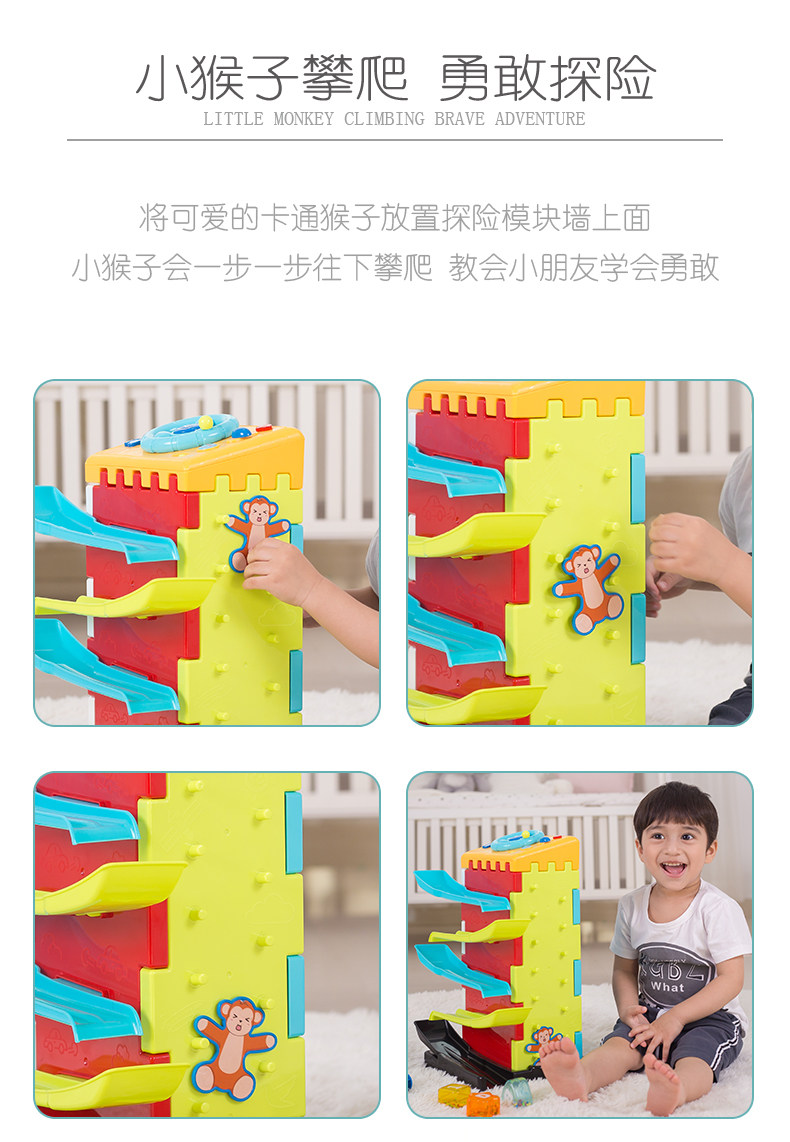 小猴子攀爬 勇敢探险
LITTLE MONKEY CLIMBING BRAVE ADVENTURE

将可爱的卡通猴子放置探险模块墙上面
小猴子会一步一步往下攀爬 教会小朋友学会勇敢

What