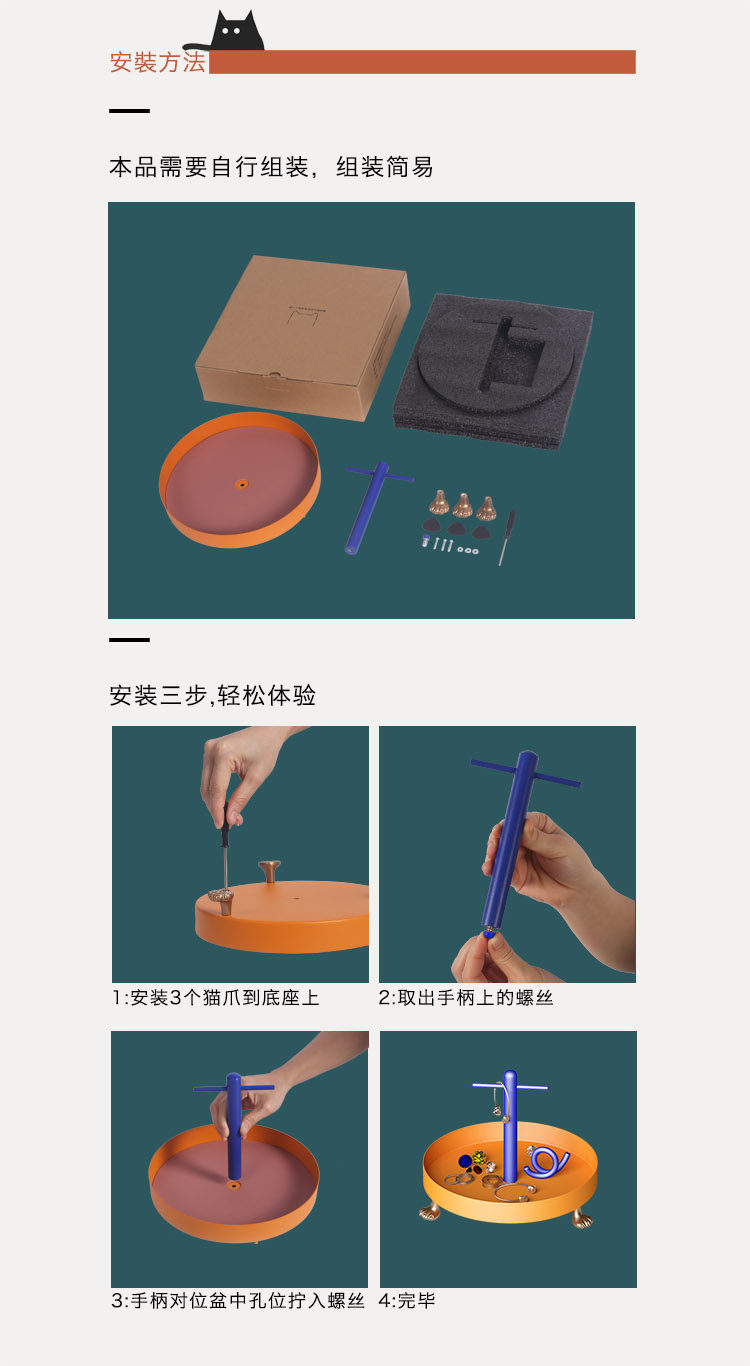 安装方法

本品需要自行组装，组装简易

安装三步,轻松体验

1:安装3个猫爪到底座上

2:取出手柄上的螺丝

3:手柄对位盆中孔位拧入螺丝

4:完毕