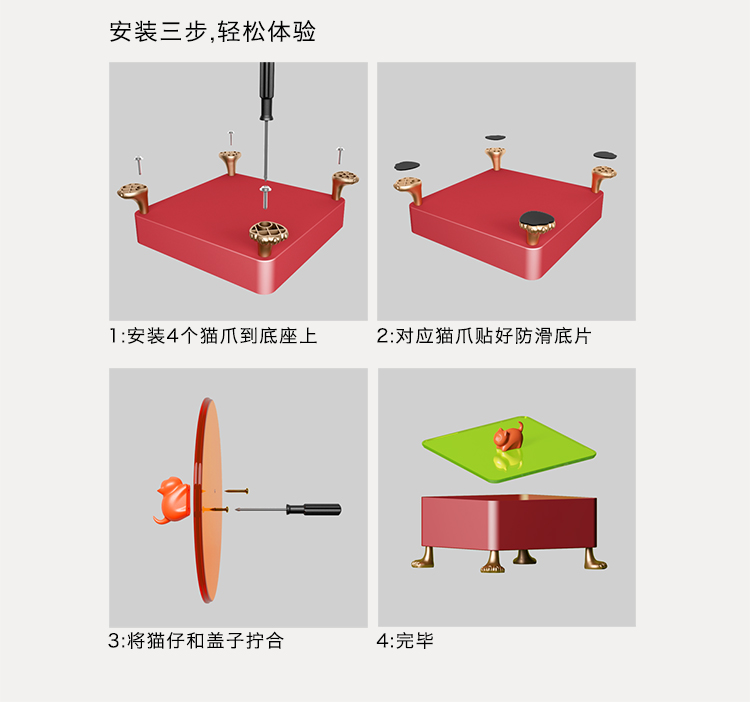 安装三步,轻松体验

1:安装4个猫爪到底座上

2:对应猫爪贴好防滑底片

3:将猫仔和盖子拧合

4:完毕