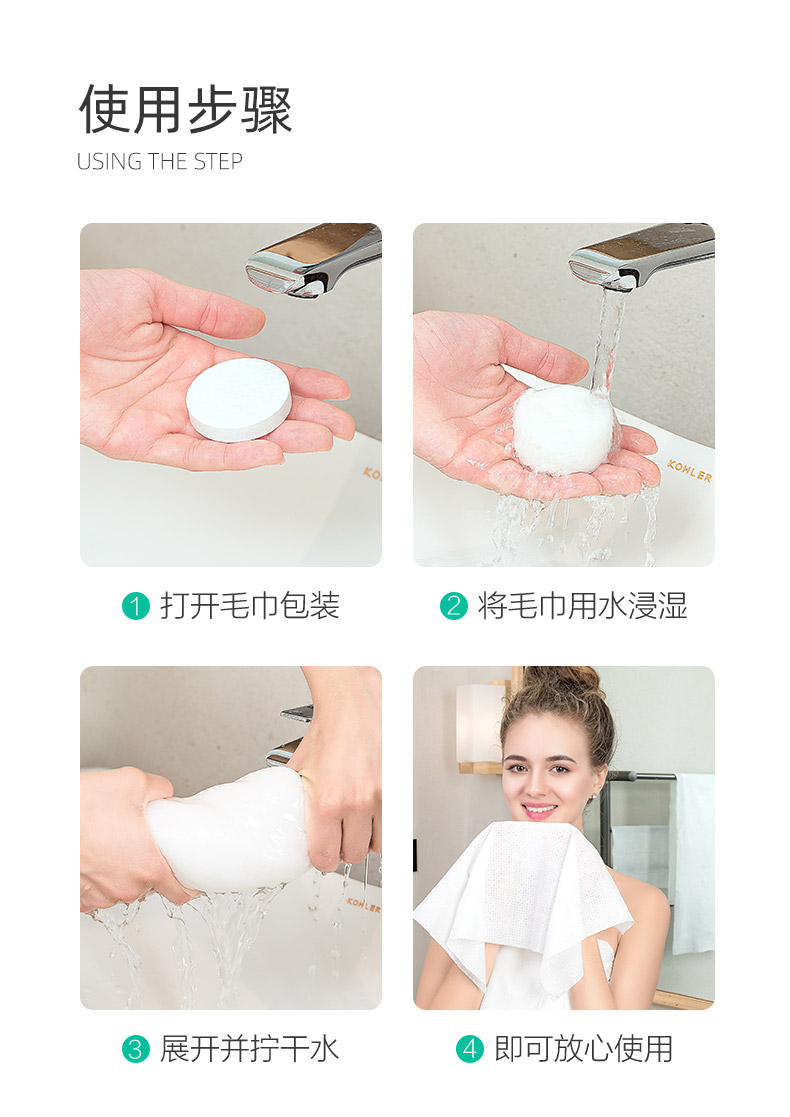 使用步骤

USING THE STEP

KOHLER

KOHLER

1 打开毛巾包装

2 将毛巾用水浸湿

KOHLER

3 展开并拧干水

4 即可放心使用