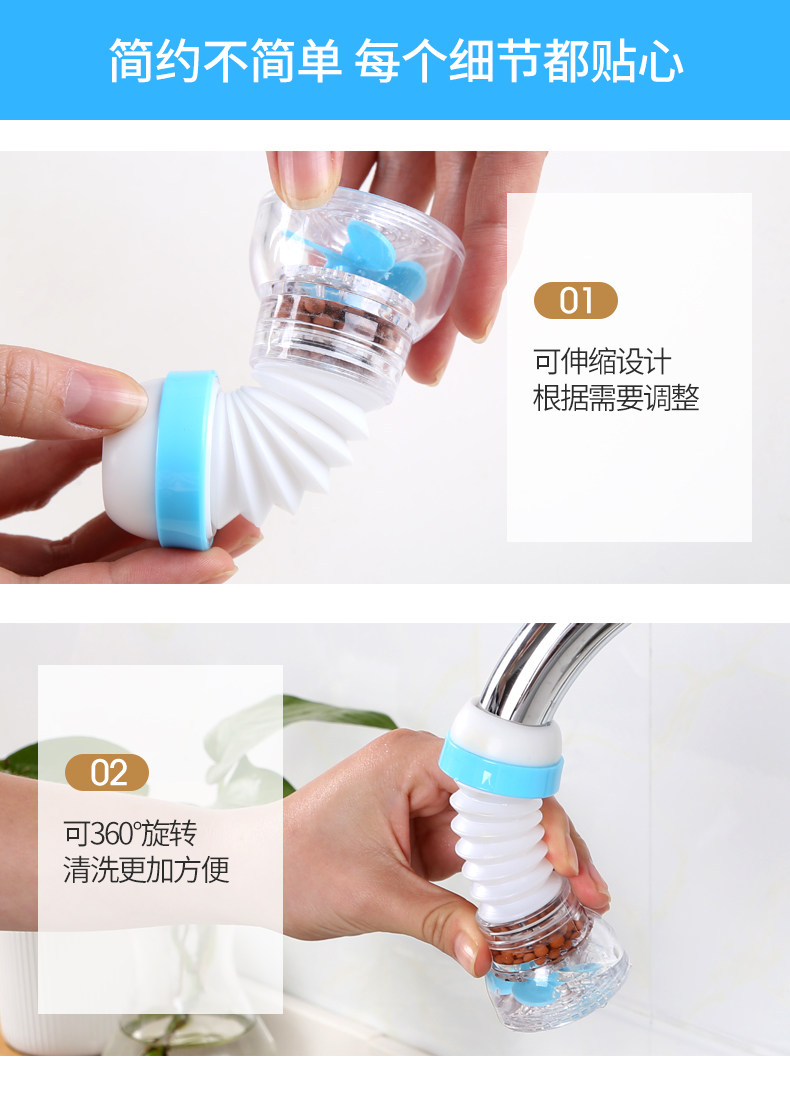 简约不简单 每个细节都贴心

01

可伸缩设计
根据需要调整

02

可360°旋转
清洗更加方便