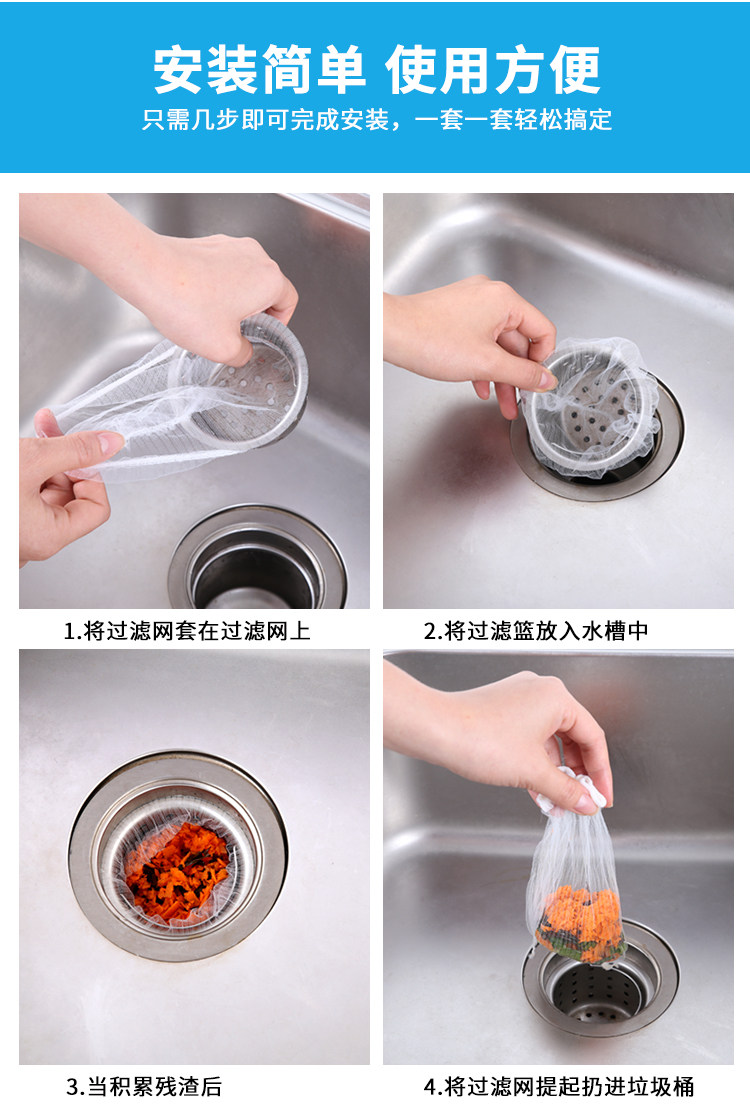 安装简单 使用方便

只需几步即可完成安装，一套一套轻松搞定

1.将过滤网套在过滤网上

2.将过滤篮放入水槽中

3.当积累残渣后

4.将过滤网提起扔进垃圾桶