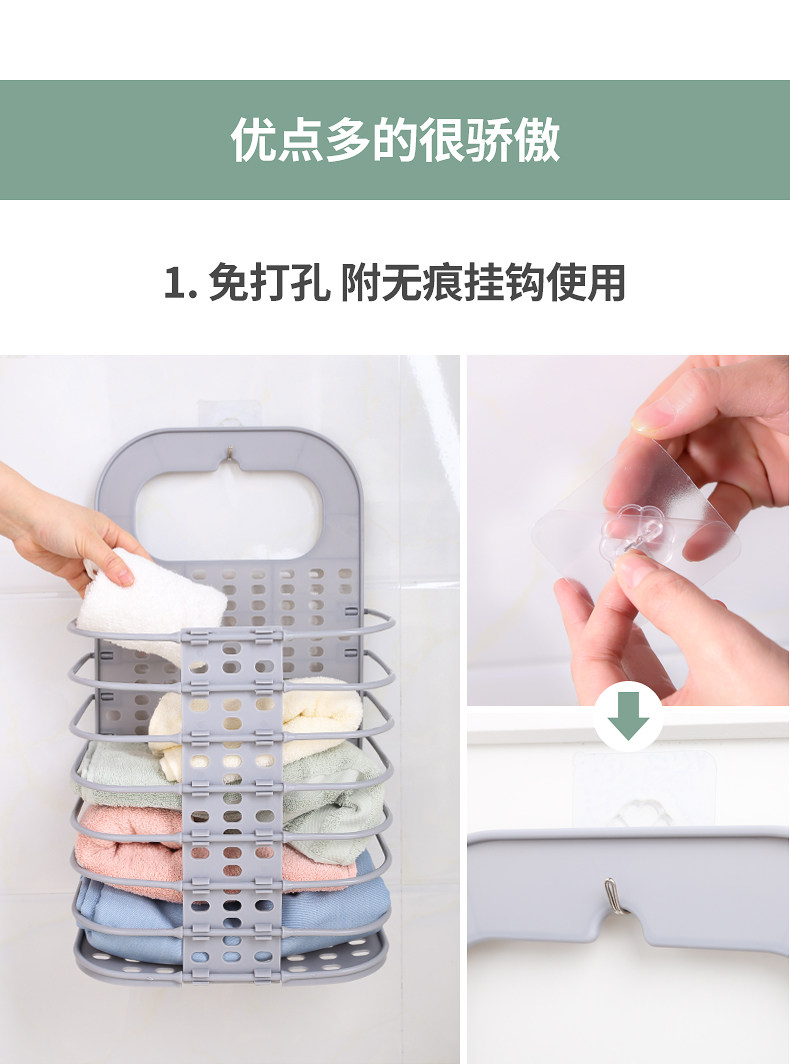 优点多的很骄傲

1. 免打孔 附无痕挂钩使用