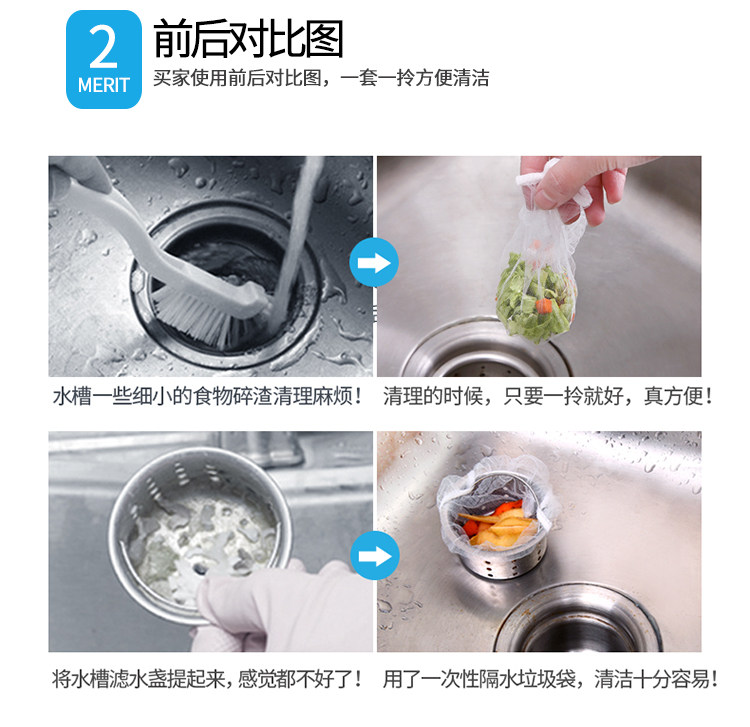 2
MERIT
前后对比图
买家使用前后对比图，一套一拎方便清洁

水槽一些细小的食物碎渣清理麻烦！

清理的时候，只要一拎就好，真方便！

将水槽滤水盏提起来，感觉都不好了！

用了一次性隔水垃圾袋，清洁十分容易！