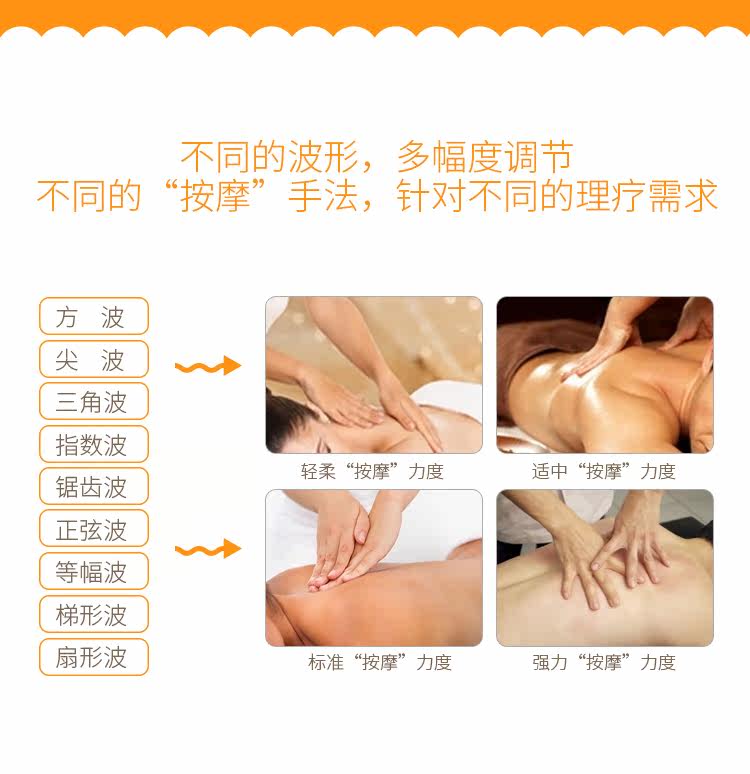 不同的波形，多幅度调节
不同的“按摩”手法，针对不同的理疗需求

方 波
尖 波
三角波
指数波
锯齿波
正弦波
等幅波
梯形波
扇形波

轻柔“按摩”力度
适中“按摩”力度
标准“按摩”力度
强力“按摩”力度