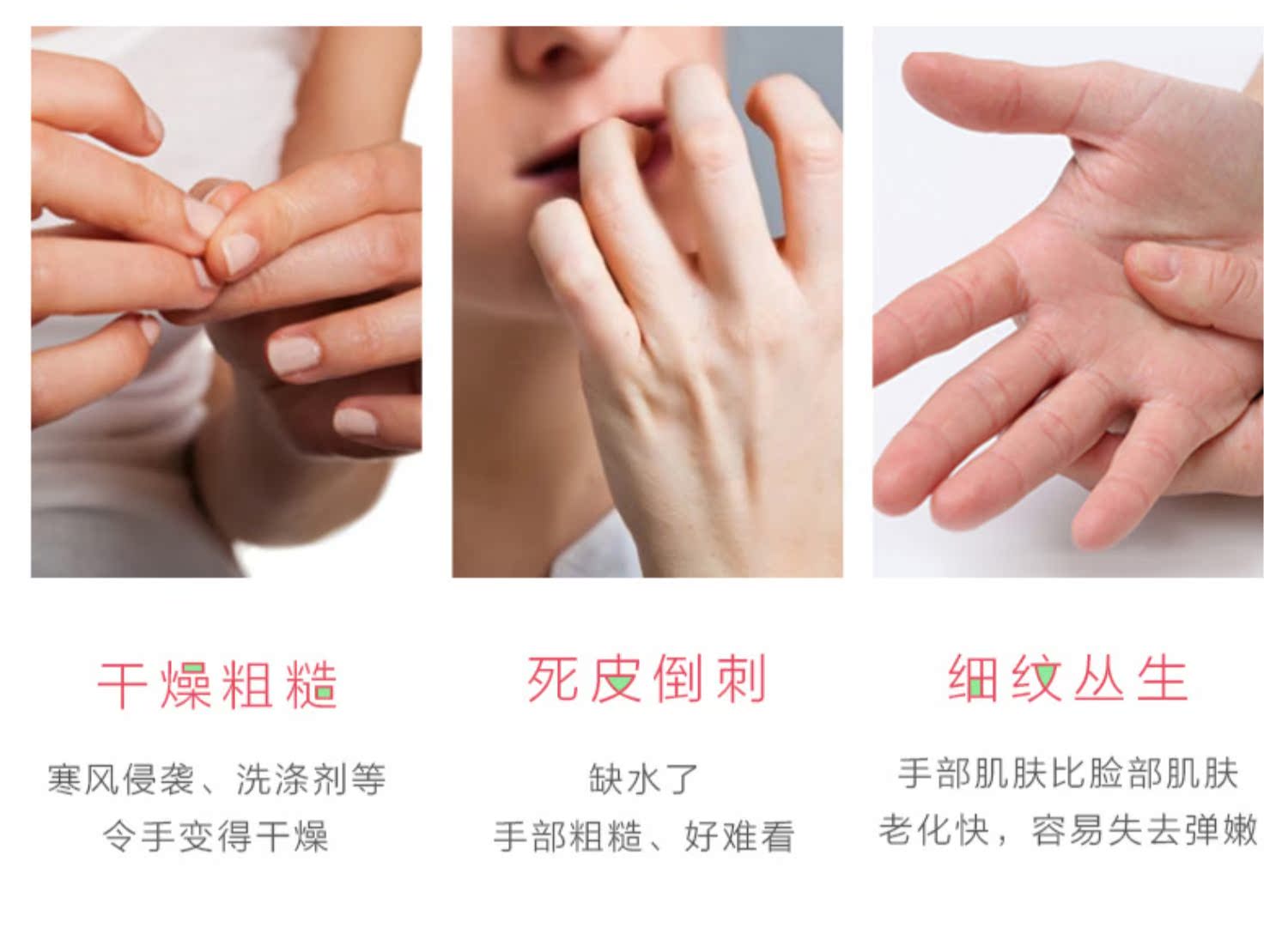 干燥粗糙

寒风侵袭、洗涤剂等
令手变得干燥

死皮倒刺

缺水了
手部粗糙、好难看

细纹丛生

手部肌肤比脸部肌肤
老化快，容易失去弹嫩