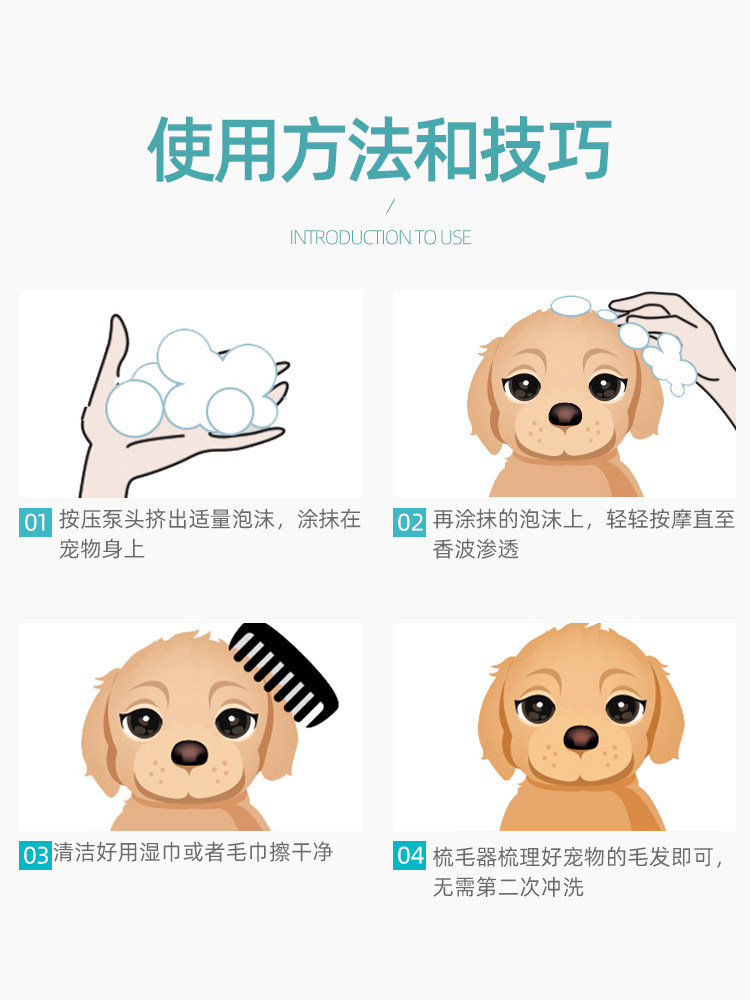 使用方法和技巧

/

INTRODUCTION TO USE

01 按压泵头挤出适量泡沫，涂抹在宠物身上

02 再涂抹的泡沫上，轻轻按摩直至香波渗透

03 清洁好用湿巾或者毛巾擦干净

04 梳毛器梳理好宠物的毛发即可，无需第二次冲洗