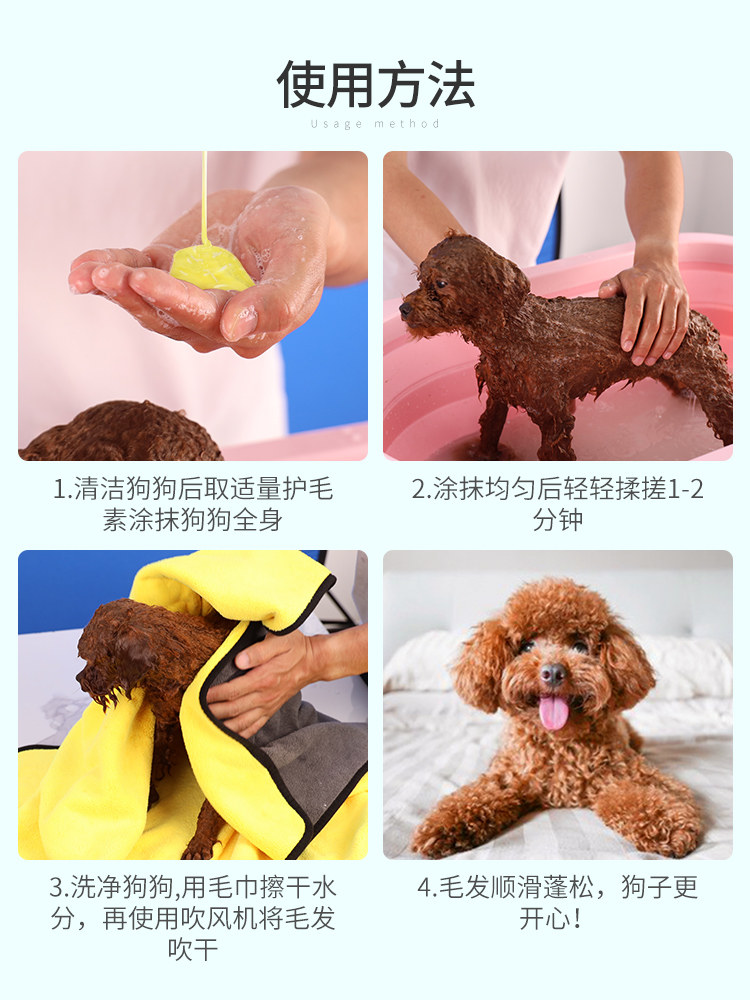 使用方法

Usage method

1.清洁狗狗后取适量护毛素涂抹狗狗全身

2.涂抹均匀后轻轻揉搓1-2分钟

3.洗净狗狗,用毛巾擦干水分，再使用吹风机将毛发吹干

4.毛发顺滑蓬松，狗子更开心!