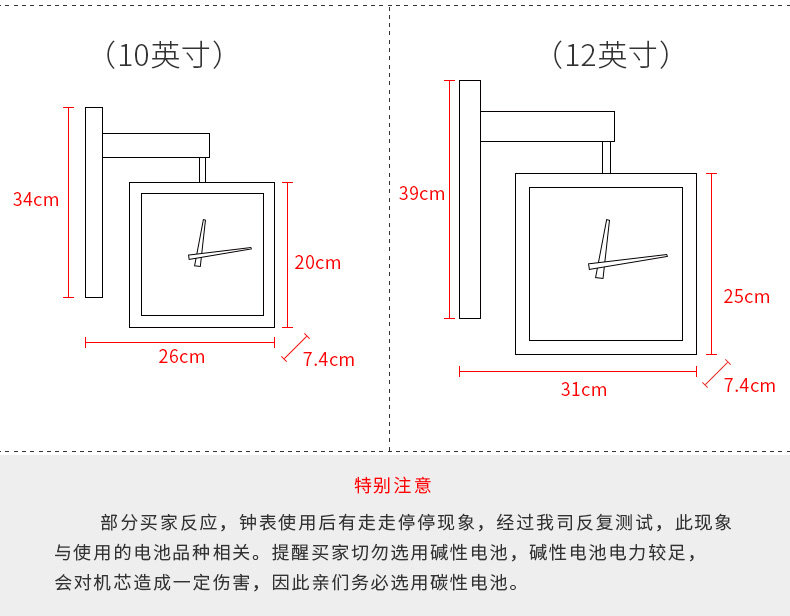 （10英寸）

34cm

20cm

26cm

7.4cm

（12英寸）

39cm

25cm

31cm

7.4cm

特别注意

部分买家反应，钟表使用后有走走停停现象，经过我司反复测试，此现象与使用的电池品种相关。提醒买家切勿选用碱性电池，碱性电池电力较足，会对机芯造成一定伤害，因此亲们务必选用碳性电池。