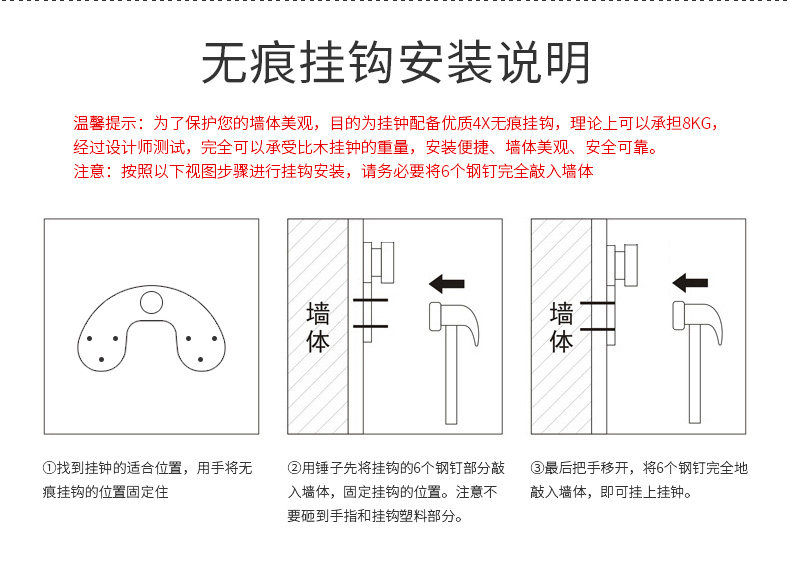 无痕挂钩安装说明

温馨提示：为了保护您的墙体美观，目的为挂钟配备优质4X无痕挂钩，理论上可以承担8KG，经过设计师测试，完全可以承受比木挂钟的重量，安装便捷、墙体美观、安全可靠。
注意：按照以下视图步骤进行挂钩安装，请务必要将6个钢钉完全敲入墙体

墙体

墙体

①找到挂钟的适合位置，用手将无痕挂钩的位置固定住

②用锤子先将挂钩的6个钢钉部分敲入墙体，固定挂钩的位置。注意不要砸到手指和挂钩塑料部分。

③最后把手移开，将6个钢钉完全地敲入墙体，即可挂上挂钟。