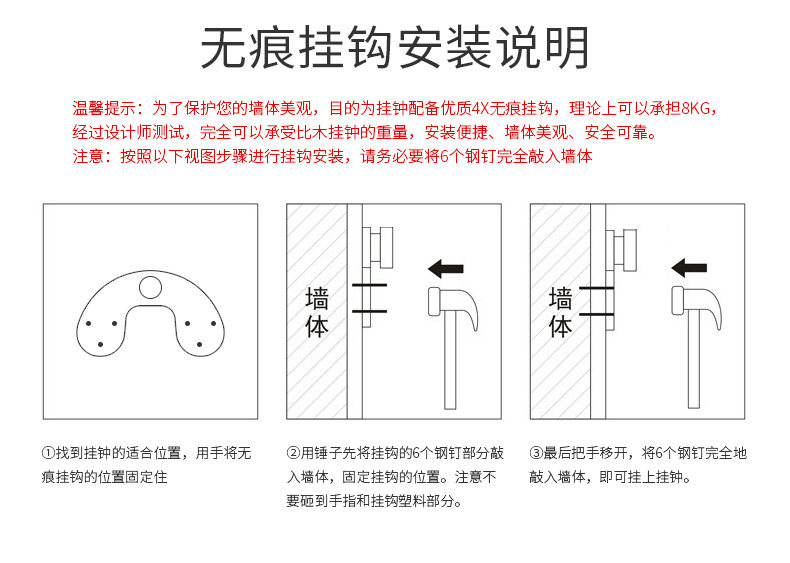 无痕挂钩安装说明

温馨提示：为了保护您的墙体美观，目的为挂钟配备优质4X无痕挂钩，理论上可以承担8KG，经过设计师测试，完全可以承受比木挂钟的重量，安装便捷、墙体美观、安全可靠。
注意：按照以下视图步骤进行挂钩安装，请务必要将6个钢钉完全敲入墙体

墙体

墙体

①找到挂钟的适合位置，用手将无痕挂钩的位置固定住

②用锤子先将挂钩的6个钢钉部分敲入墙体，固定挂钩的位置。注意不要砸到手指和挂钩塑料部分。

③最后把手移开，将6个钢钉完全地敲入墙体，即可挂上挂钟。