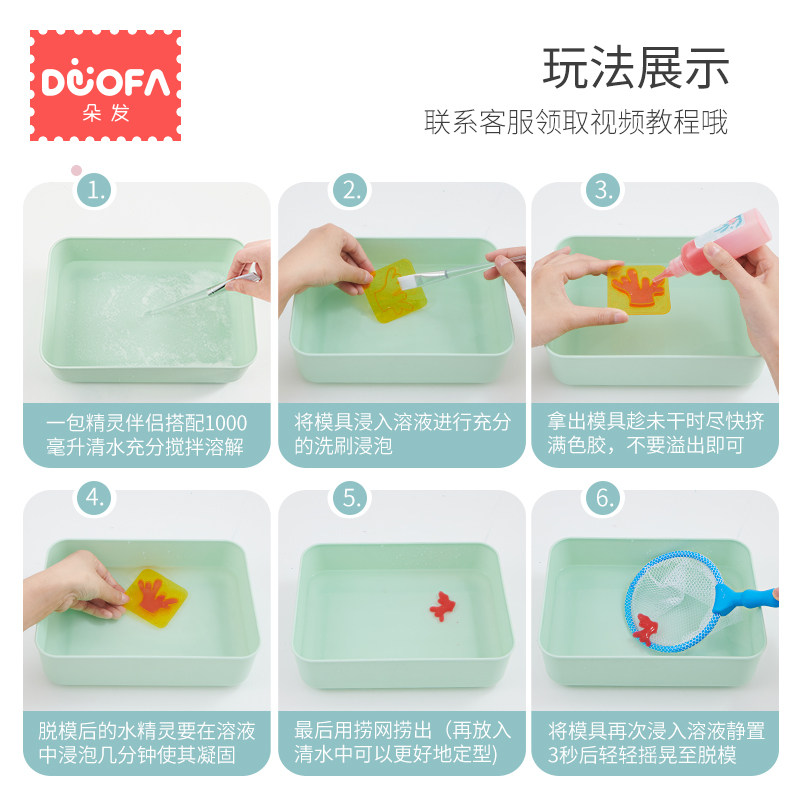 DUOFA
朵发

玩法展示
联系客服领取视频教程哦

1.
一包精灵伴侣搭配1000毫升清水充分搅拌溶解

2.
将模具浸入溶液进行充分的洗刷浸泡

3.
拿出模具趁未干时尽快挤满色胶，不要溢出即可

4.
脱模后的水精灵要在溶液中浸泡几分钟使其凝固

5.
最后用捞网捞出（再放入清水中可以更好地定型）

6.
将模具再次浸入溶液静置3秒后轻轻摇晃至脱模