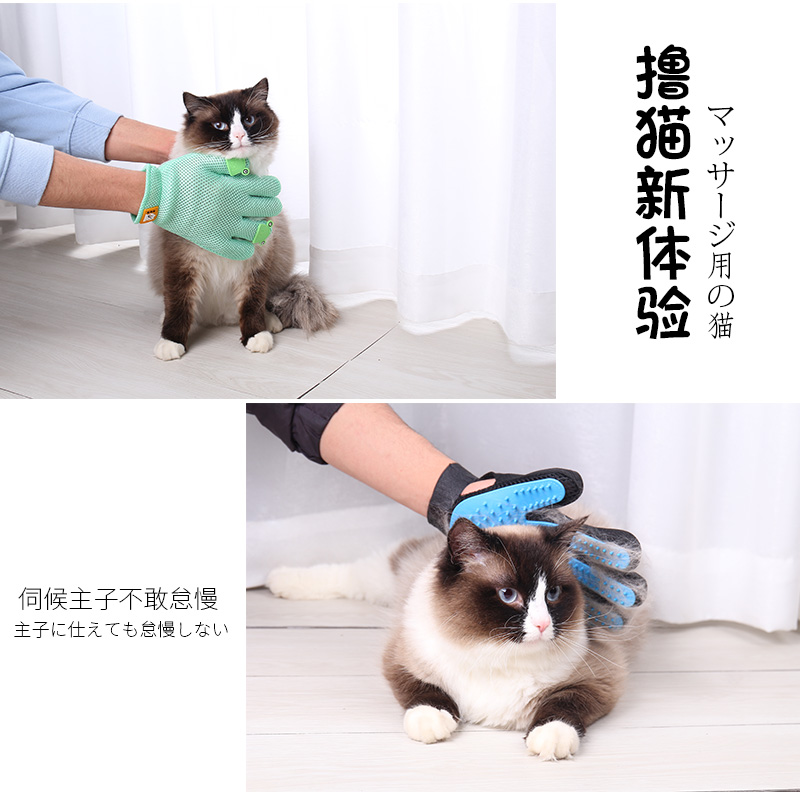 撸猫新体验

マッサージ用の猫

伺候主子不敢怠慢

主子に仕えても怠慢しない