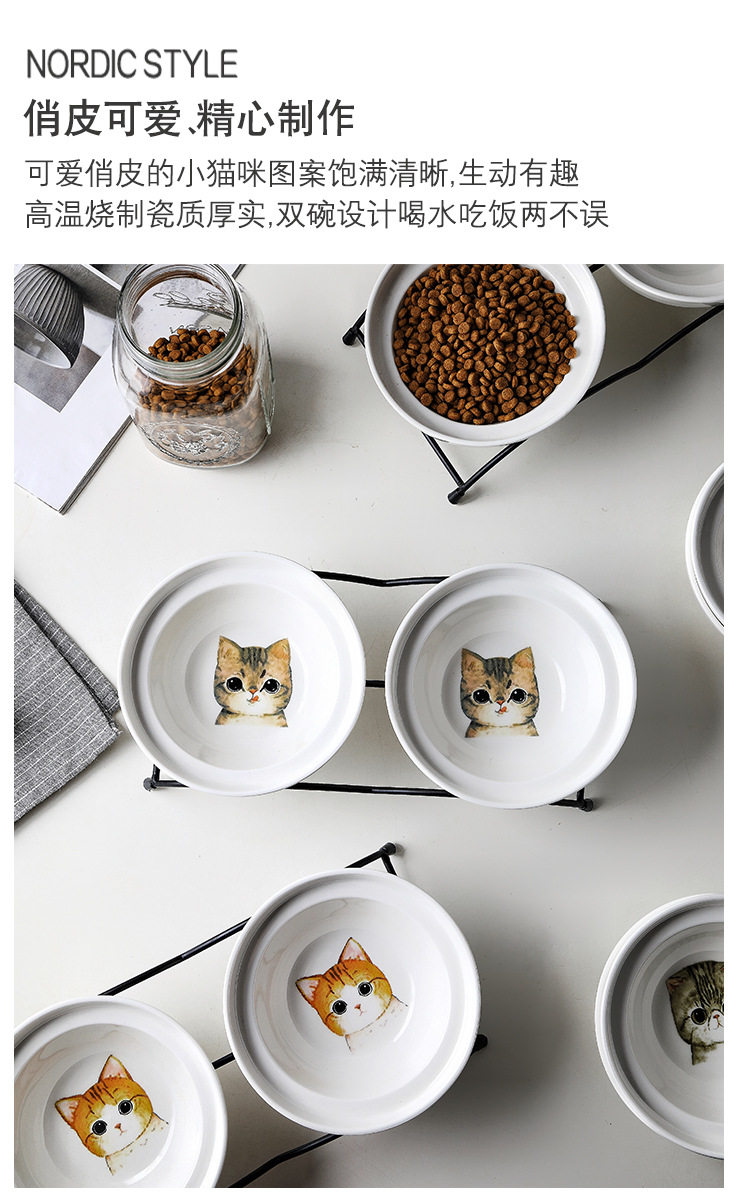 NORDIC STYLE
俏皮可爱、精心制作

可爱俏皮的小猫咪图案饱满清晰,生动有趣
高温烧制瓷质厚实,双碗设计喝水吃饭两不误