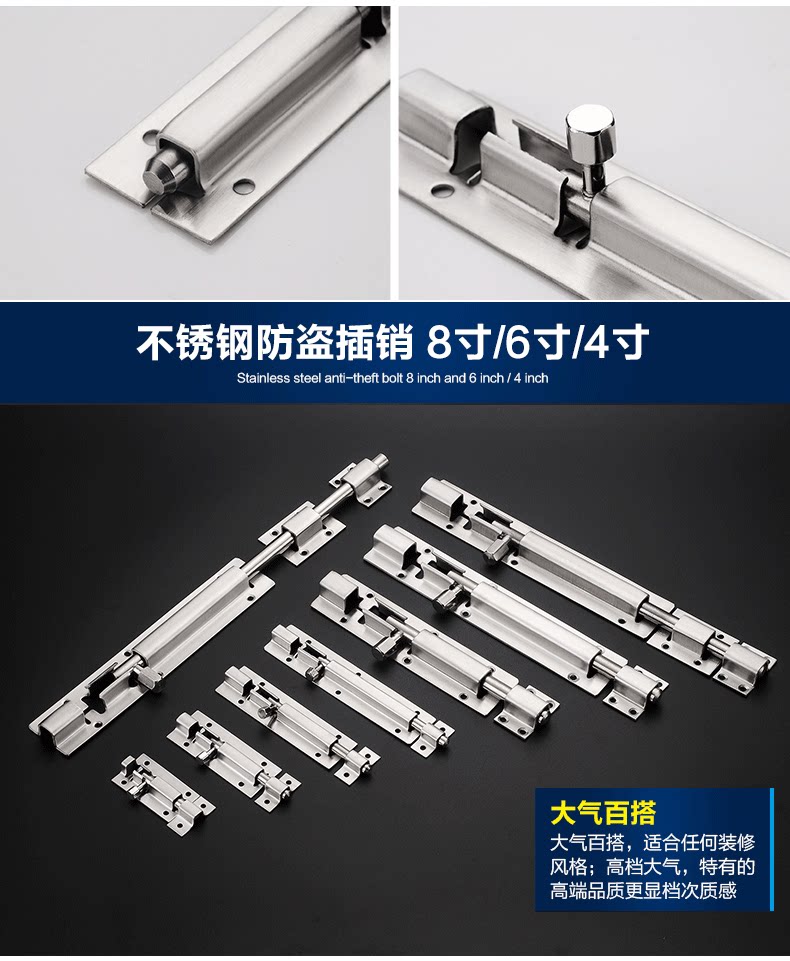 不锈钢防盗插销 8寸/6寸/4寸

Stainless steel anti-theft bolt 8 inch and 6 inch / 4 inch

大气百搭

大气百搭，适合任何装修风格；高档大气，特有的高端品质更显档次质感