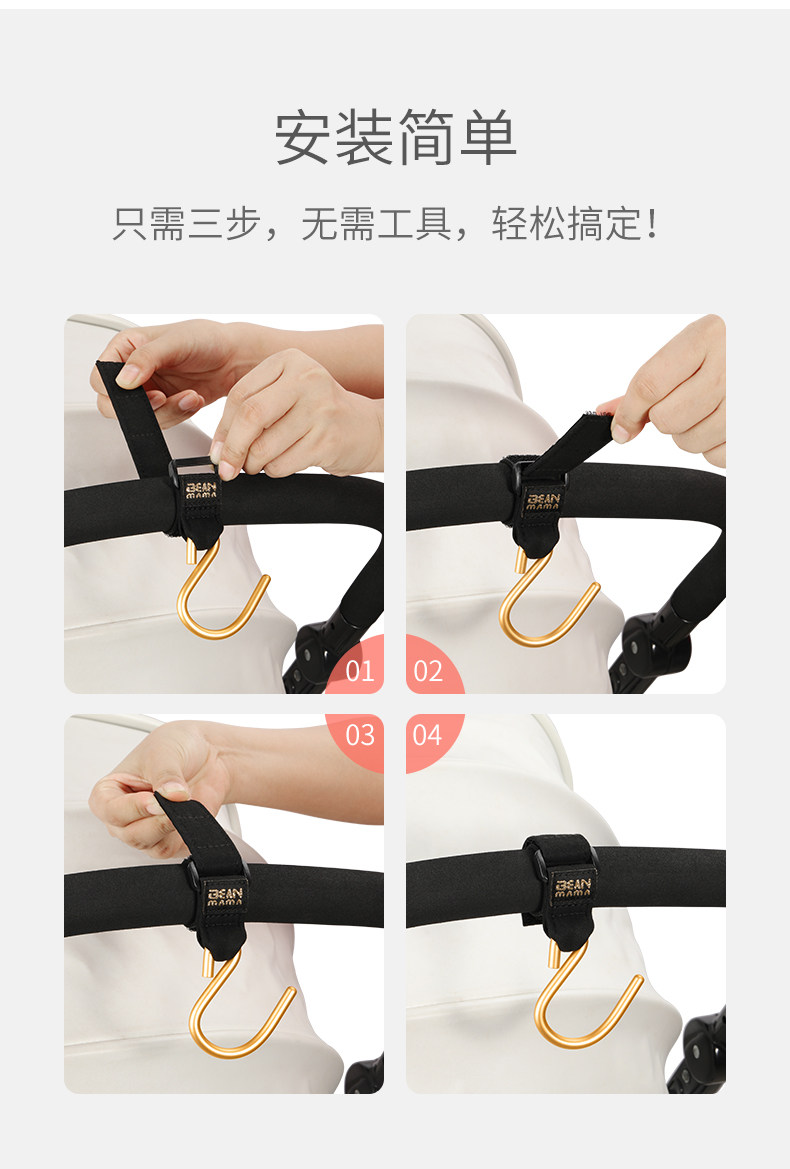 安装简单

只需三步，无需工具，轻松搞定！

BEAN MAMA

01

BEAN MAMA

02

03

BEAN MAMA

04

BEAN MAMA