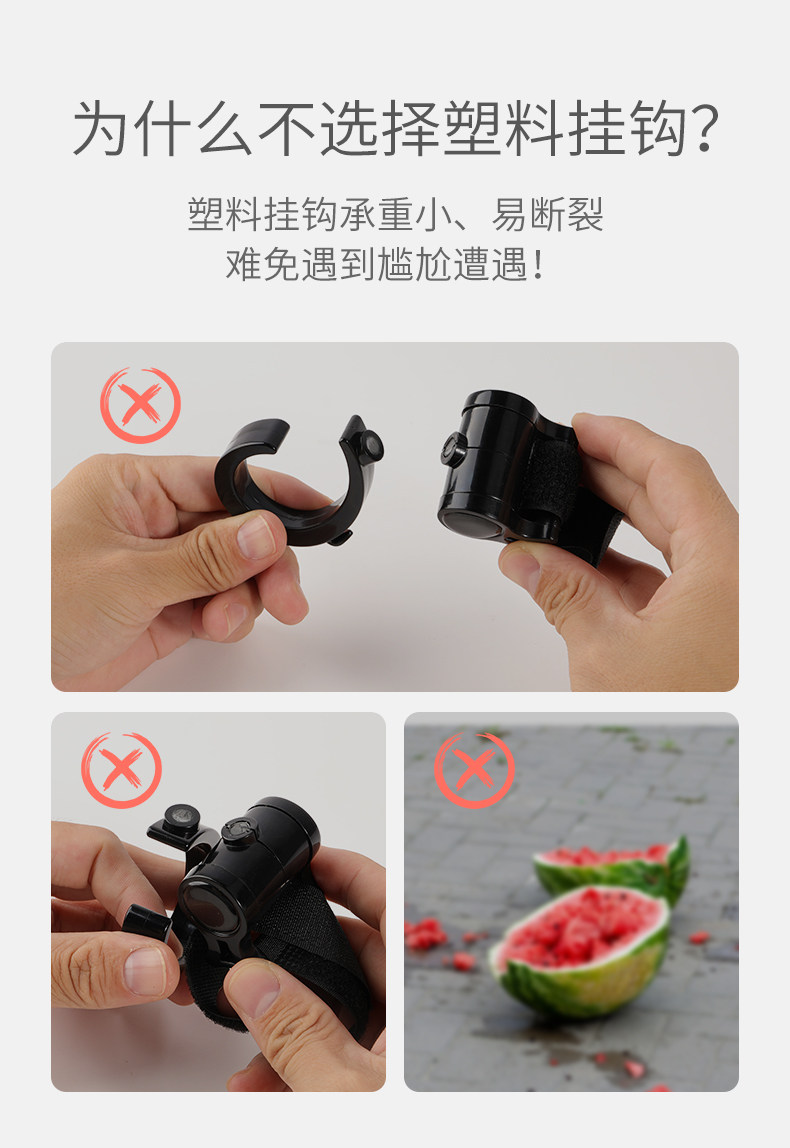 为什么不选择塑料挂钩？

塑料挂钩承重小、易断裂
难免遇到尴尬遭遇！