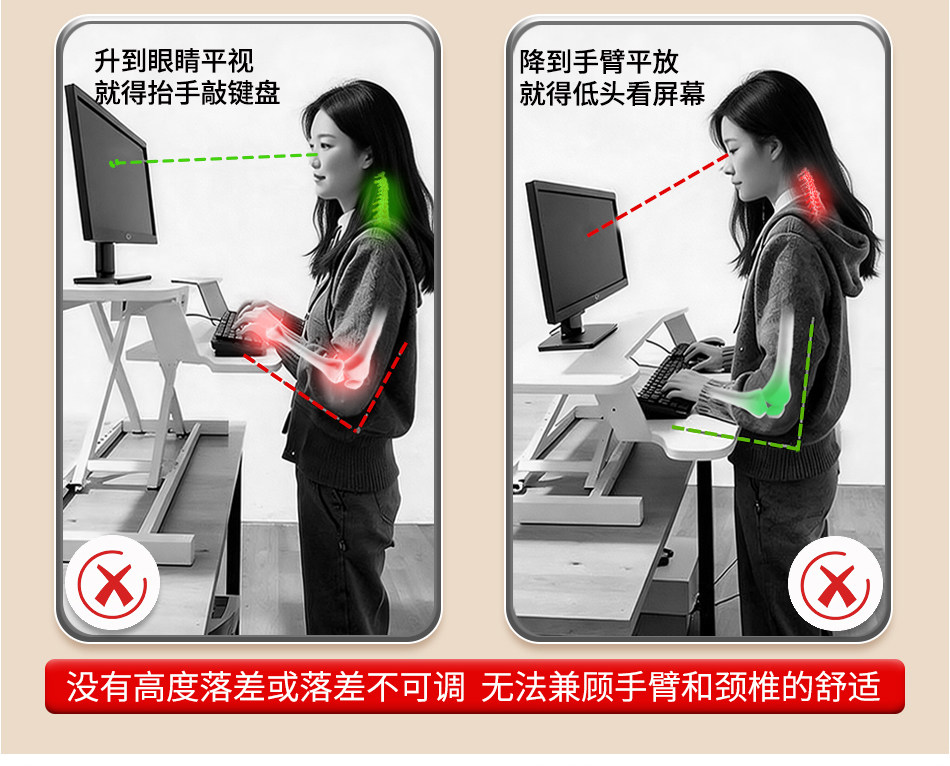 升到眼睛平视
就得抬手敲键盘

降到手臂平放
就得低头看屏幕

没有高度落差或落差不可调 无法兼顾手臂和颈椎的舒适