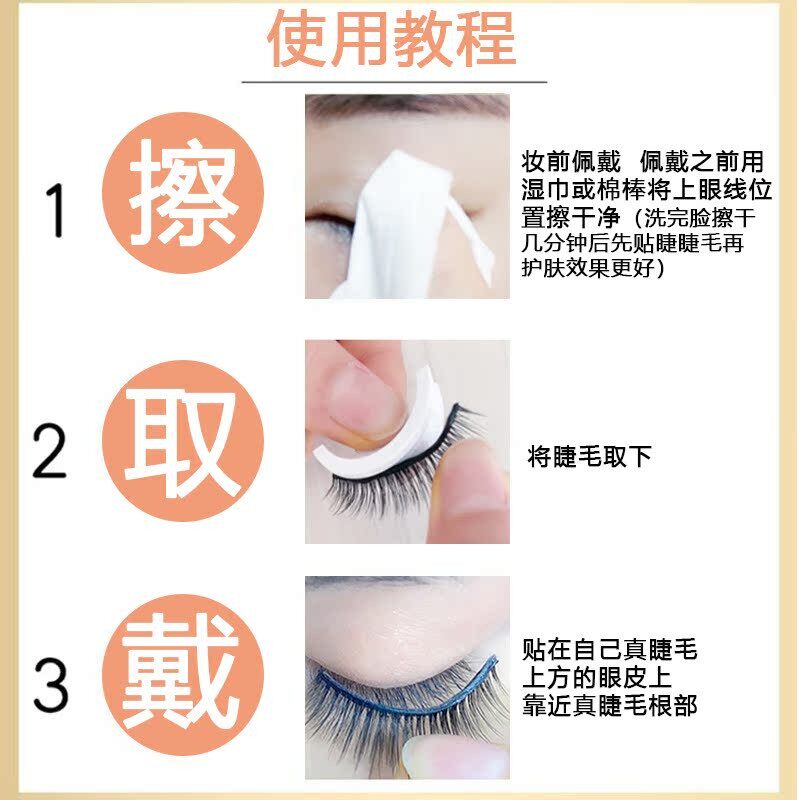 使用教程

1 擦

妆前佩戴 佩戴之前用湿巾或棉棒将上眼线位置擦干净（洗完脸擦干几分钟后先贴睫睫毛再护肤效果更好）

2 取

将睫毛取下

3 戴

贴在自己真睫毛上方的眼皮上靠近真睫毛根部