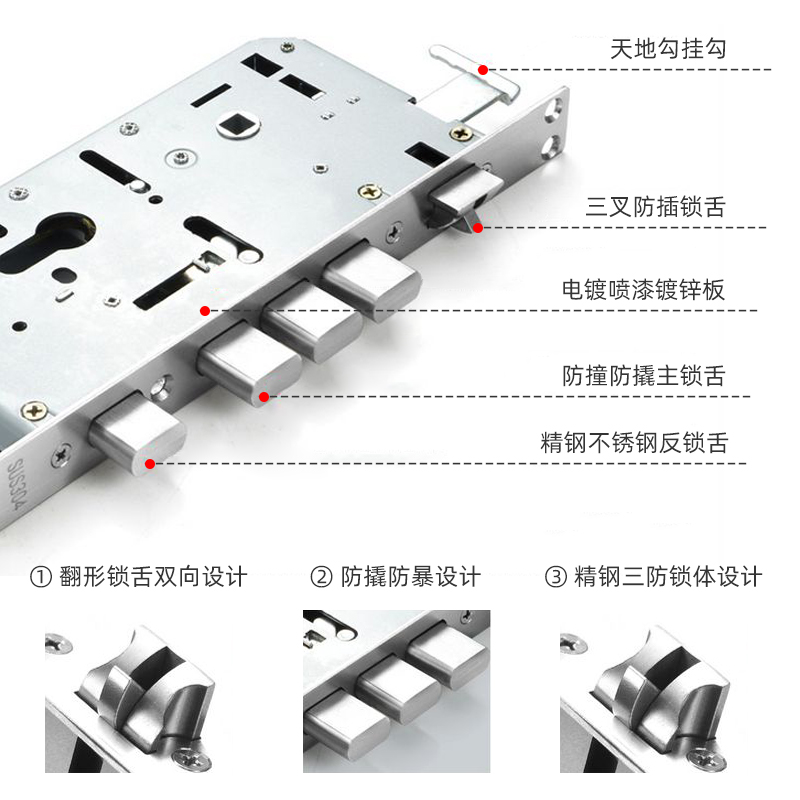 天地勾挂勾

三叉防插锁舌

电镀喷漆镀锌板

防撞防撬主锁舌

精钢不锈钢反锁舌

SUS304

① 翻形锁舌双向设计

② 防撬防暴设计

③ 精钢三防锁体设计