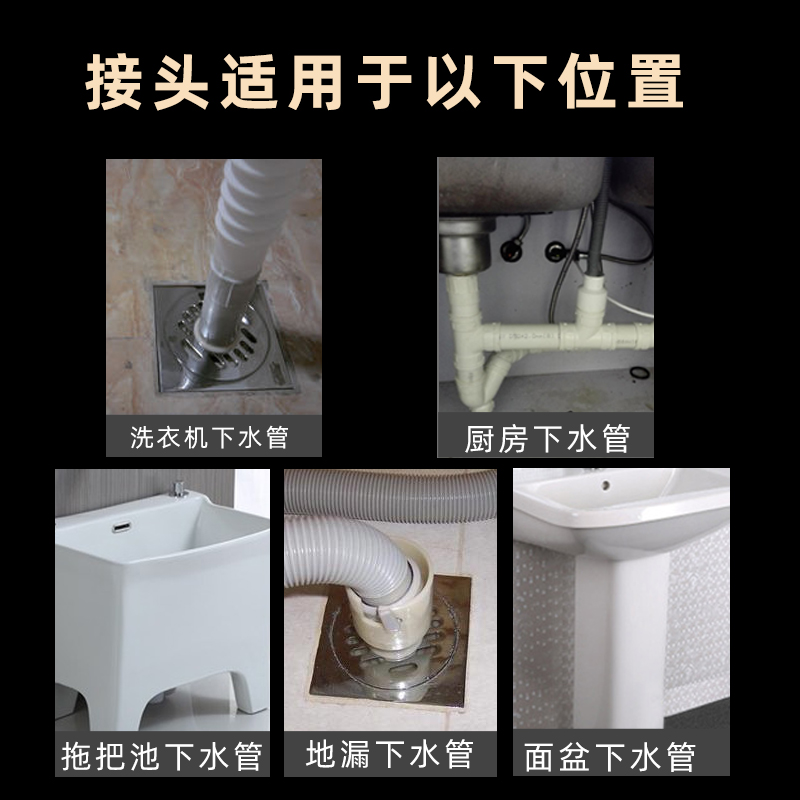 接头适用于以下位置

洗衣机下水管

厨房下水管

拖把池下水管

地漏下水管

面盆下水管