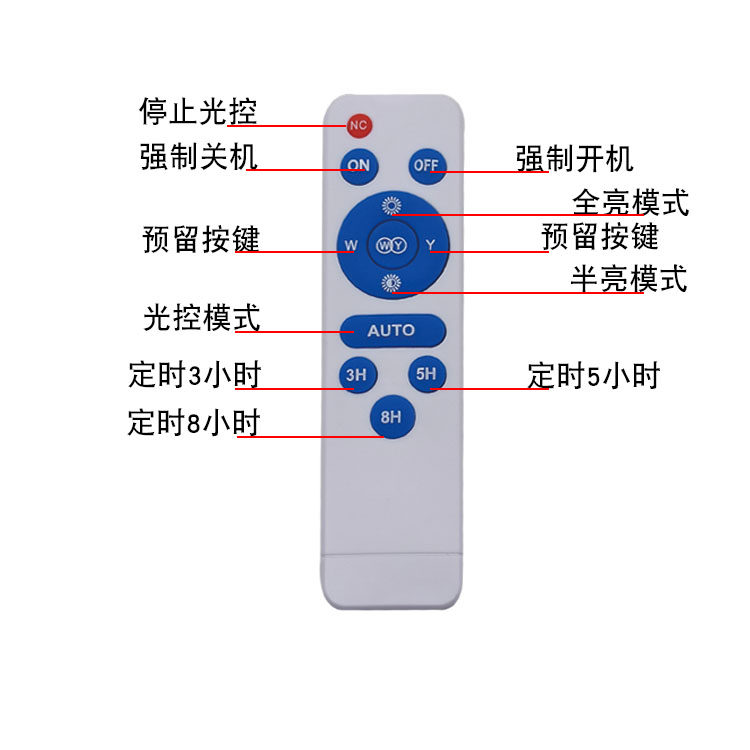 停止光控
NC
强制关机
ON
OFF
强制开机
全亮模式
预留按键
W
WY
Y
预留按键
半亮模式
光控模式
AUTO
定时3小时
3H
5H
定时5小时
定时8小时
8H