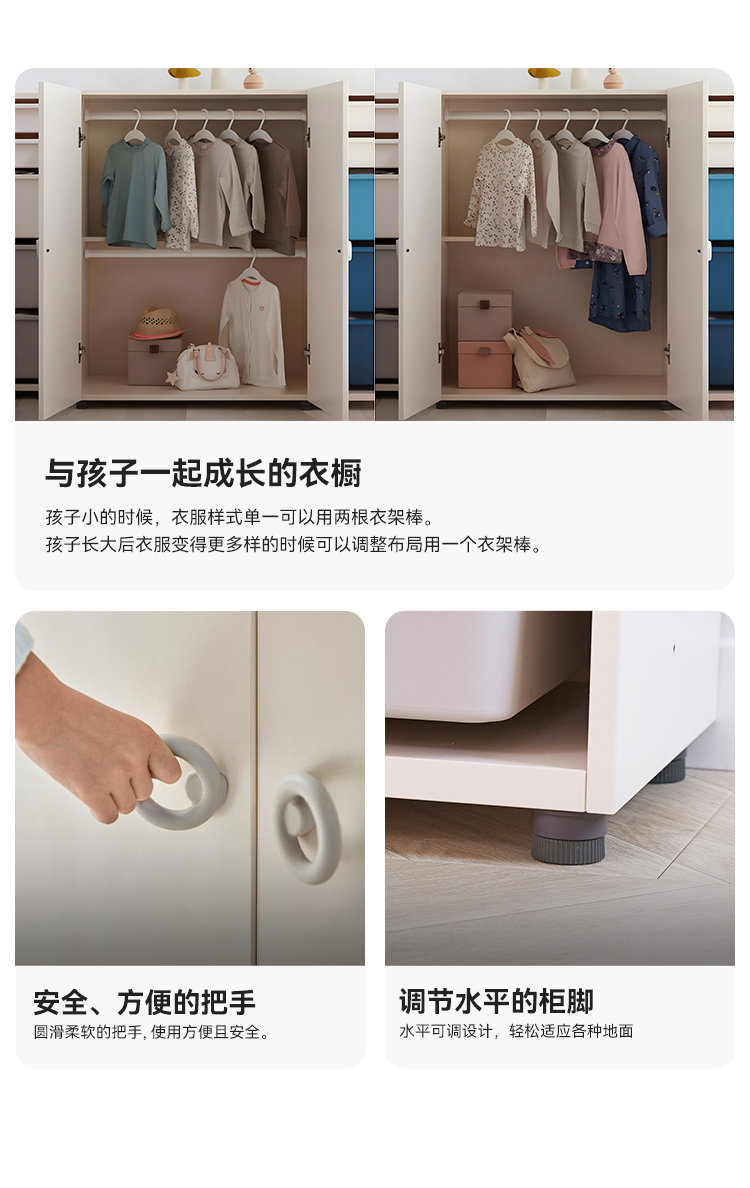 与孩子一起成长的衣橱

孩子小的时候，衣服样式单一可以用两根衣架棒。
孩子长大后衣服变得更多样的时候可以调整布局用一个衣架棒。

安全、方便的把手
圆滑柔软的把手, 使用方便且安全。

调节水平的柜脚
水平可调设计，轻松适应各种地面