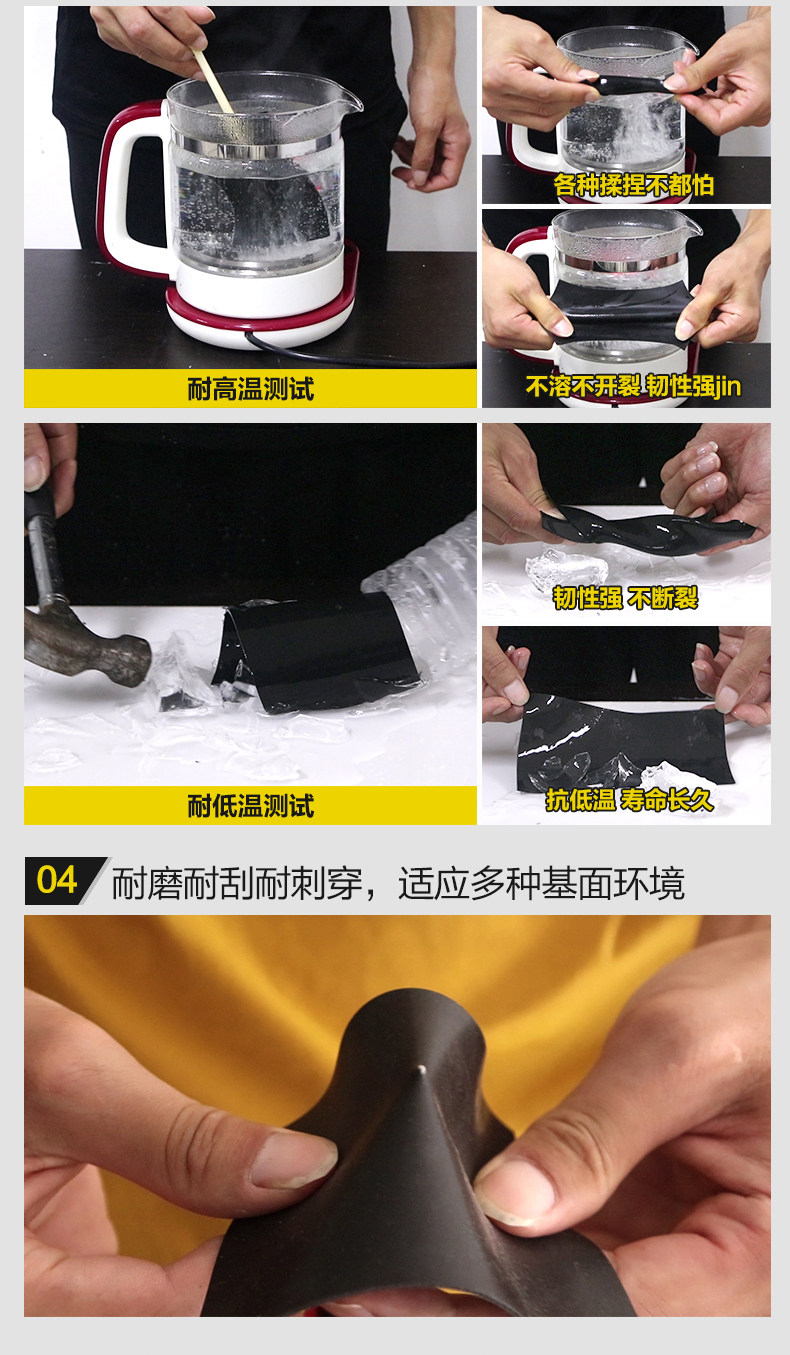 耐高温测试

各种揉捏不都怕

不溶不开裂 韧性强jin

耐低温测试

韧性强 不断裂

抗低温 寿命长久

04 耐磨耐刮耐刺穿，适应多种基面环境