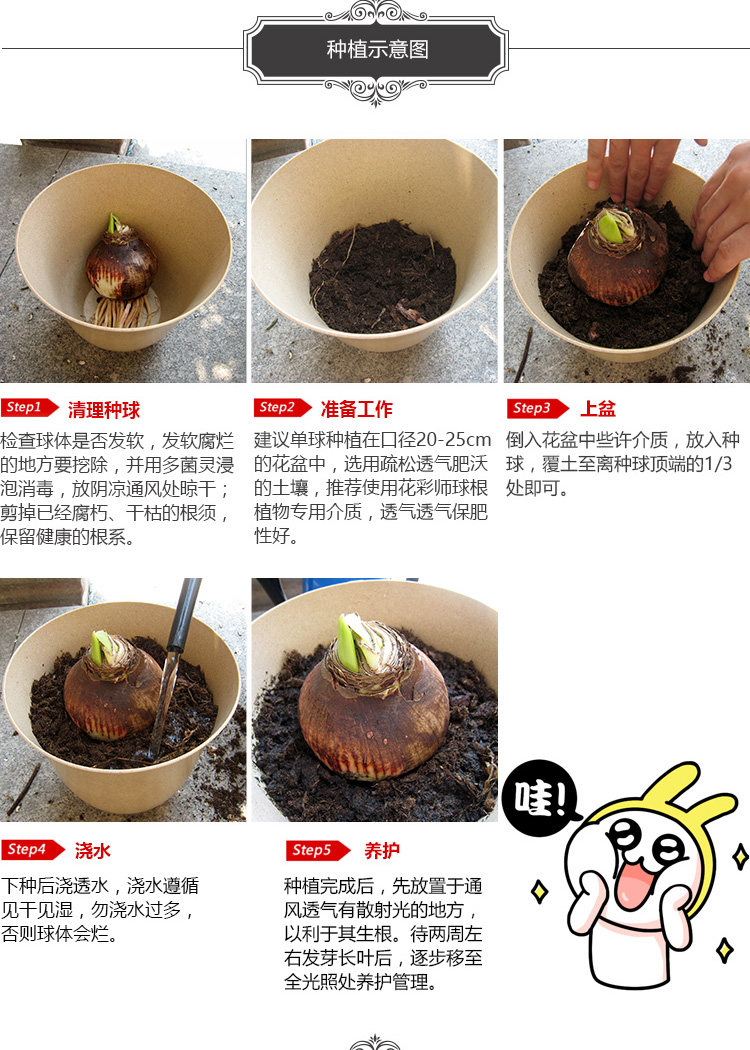 种植示意图

Step1 清理种球

检查球体是否发软，发软腐烂的地方要挖除，并用多菌灵浸泡消毒，放阴凉通风处晾干；剪掉已经腐朽、干枯的根须，保留健康的根系。

Step2 准备工作

建议单球种植在口径20-25cm的花盆中，选用疏松透气肥沃的土壤，推荐使用花彩师球根植物专用介质，透气透气保肥性好。

Step3 上盆

倒入花盆中些许介质，放入种球，覆土至离种球顶端的1/3处即可。

Step4 浇水

下种后浇透水，浇水遵循见干见湿，勿浇水过多，否则球体会烂。

Step5 养护

种植完成后，先放置于通风透气有散射光的地方，以利于其生根。待两周左右发芽长叶后，逐步移至全光照处养护管理。

哇!