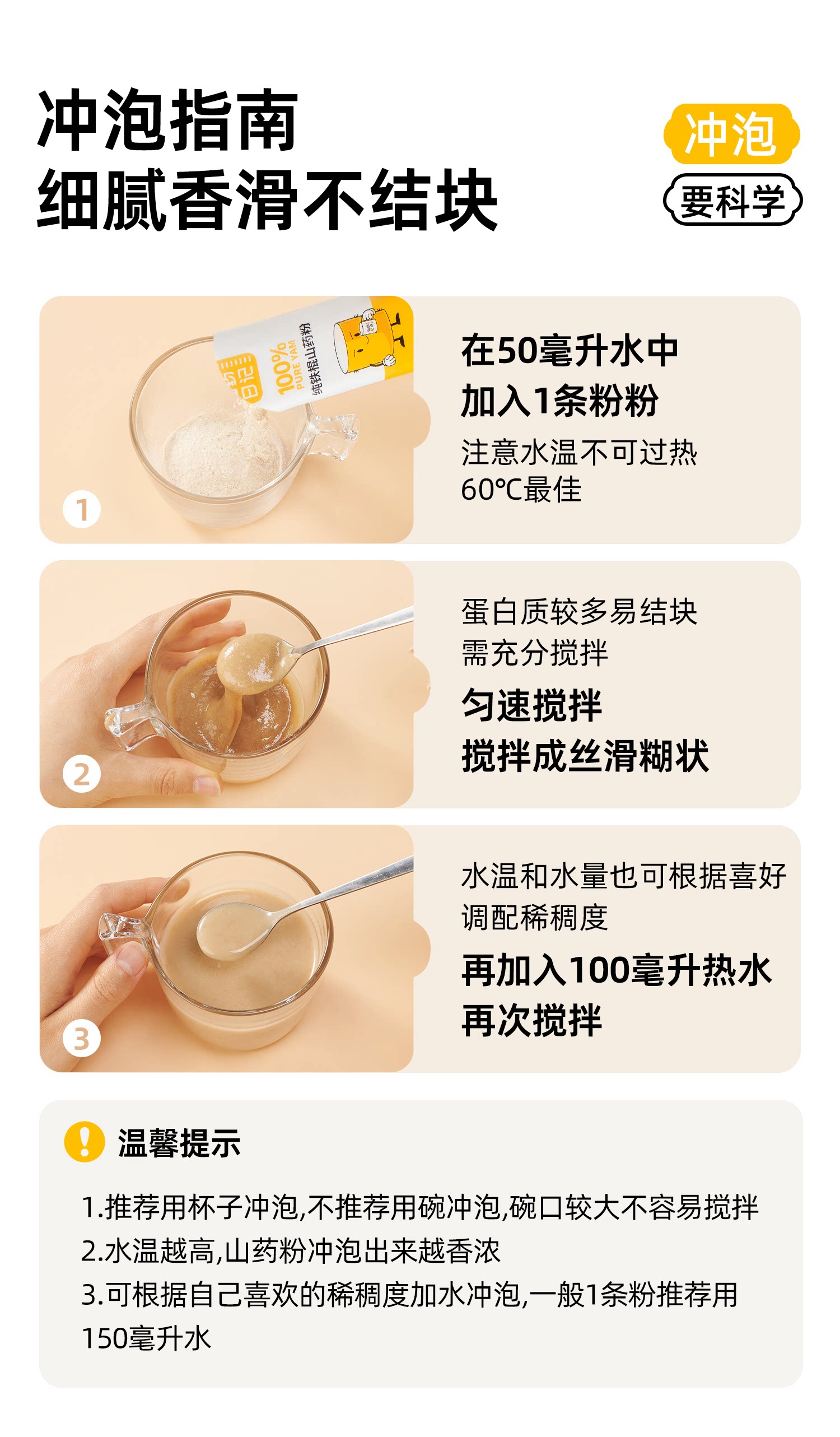 冲泡指南
细腻香滑不结块

冲泡
要科学

100%
PURE YAM
纯铁棍山药粉

1
在50毫升水中
加入1条粉粉
注意水温不可过热
60℃最佳

2
蛋白质较多易结块
需充分搅拌
匀速搅拌
搅拌成丝滑糊状

3
水温和水量也可根据喜好
调配稀稠度
再加入100毫升热水
再次搅拌

温馨提示
1.推荐用杯子冲泡,不推荐用碗冲泡,碗口较大不容易搅拌
2.水温越高,山药粉冲泡出来越香浓
3.可根据自己喜欢的稀稠度加水冲泡,一般1条粉推荐用150毫升水