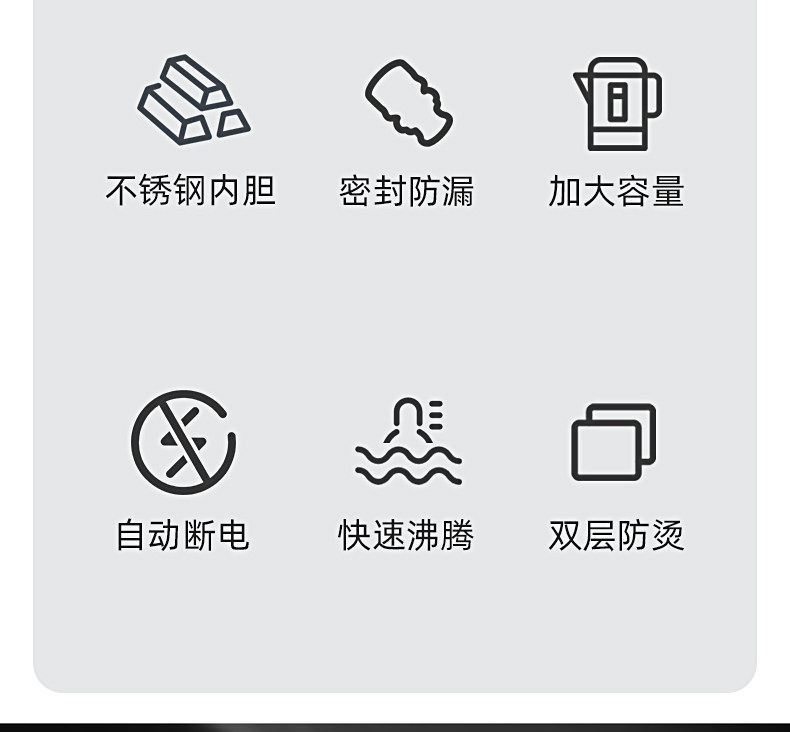 不锈钢内胆 密封防漏 加大容量

自动断电 快速沸腾 双层防烫