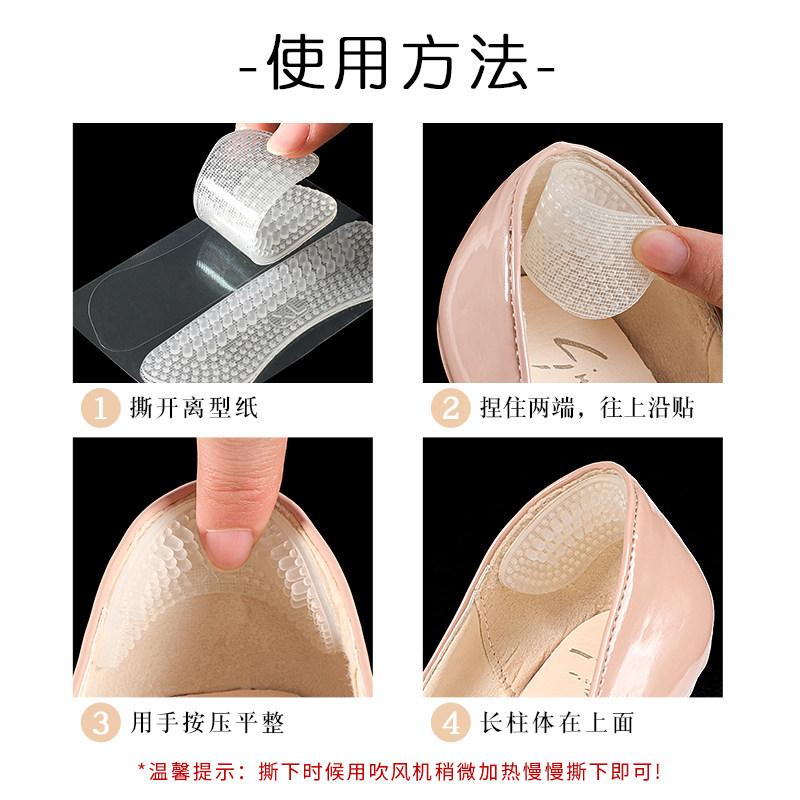 -使用方法-

1 撕开离型纸

2 捏住两端，往上沿贴

3 用手按压平整

4 长柱体在上面

*温馨提示：撕下时候用吹风机稍微加热慢慢撕下即可！