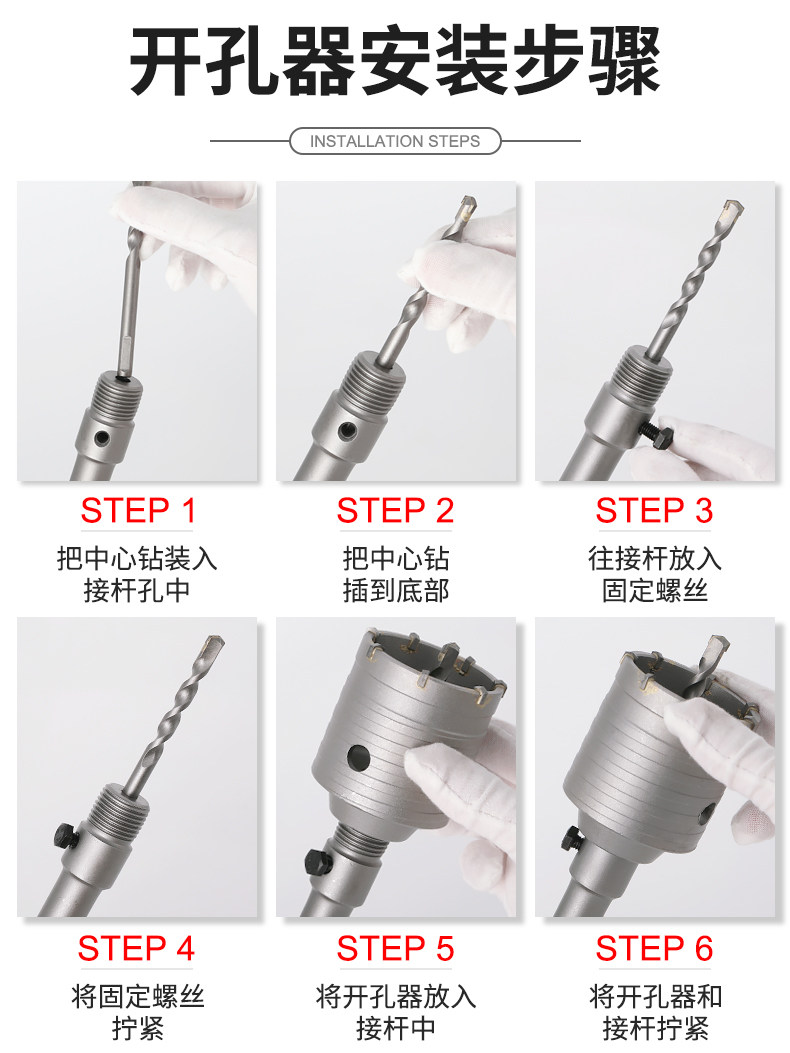 开孔器安装步骤

INSTALLATION STEPS

STEP 1
把中心钻装入接杆孔中

STEP 2
把中心钻插到底部

STEP 3
往接杆放入固定螺丝

STEP 4
将固定螺丝拧紧

STEP 5
将开孔器放入接杆中

STEP 6
将开孔器和接杆拧紧