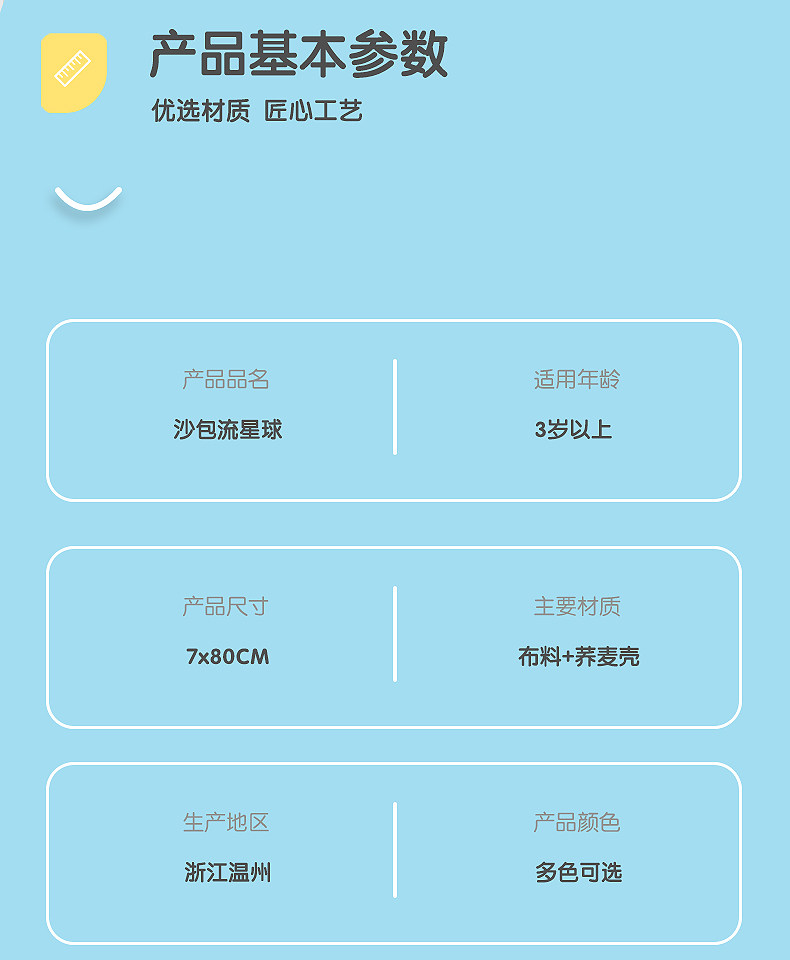 产品基本参数

优选材质 匠心工艺

产品品名
沙包流星球

适用年龄
3岁以上

产品尺寸
7x80CM

主要材质
布料+荞麦壳

生产地区
浙江温州

产品颜色
多色可选