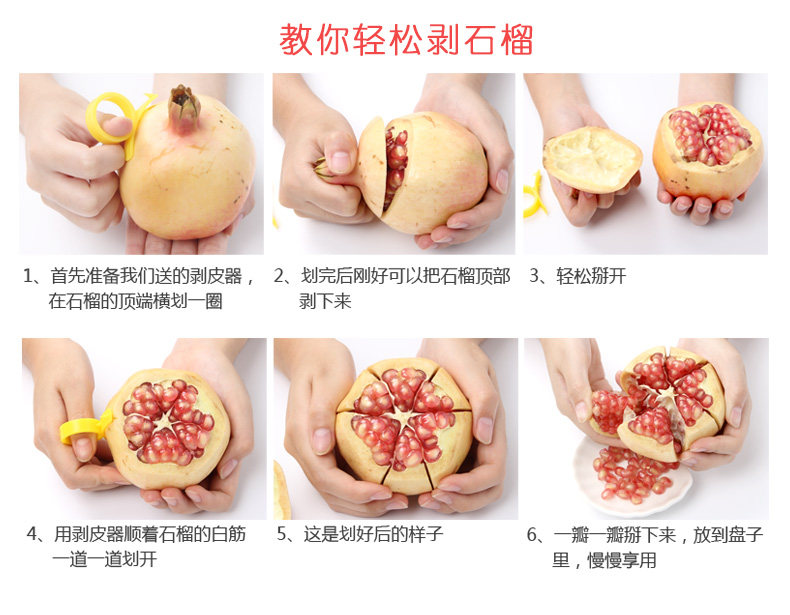 教你轻松剥石榴

1、首先准备我们送的剥皮器，在石榴的顶端横划一圈

2、划完后刚好可以把石榴顶部剥下来

3、轻松掰开

4、用剥皮器顺着石榴的白筋一道一道划开

5、这是划好后的样子

6、一瓣一瓣掰下来，放到盘子里，慢慢享用