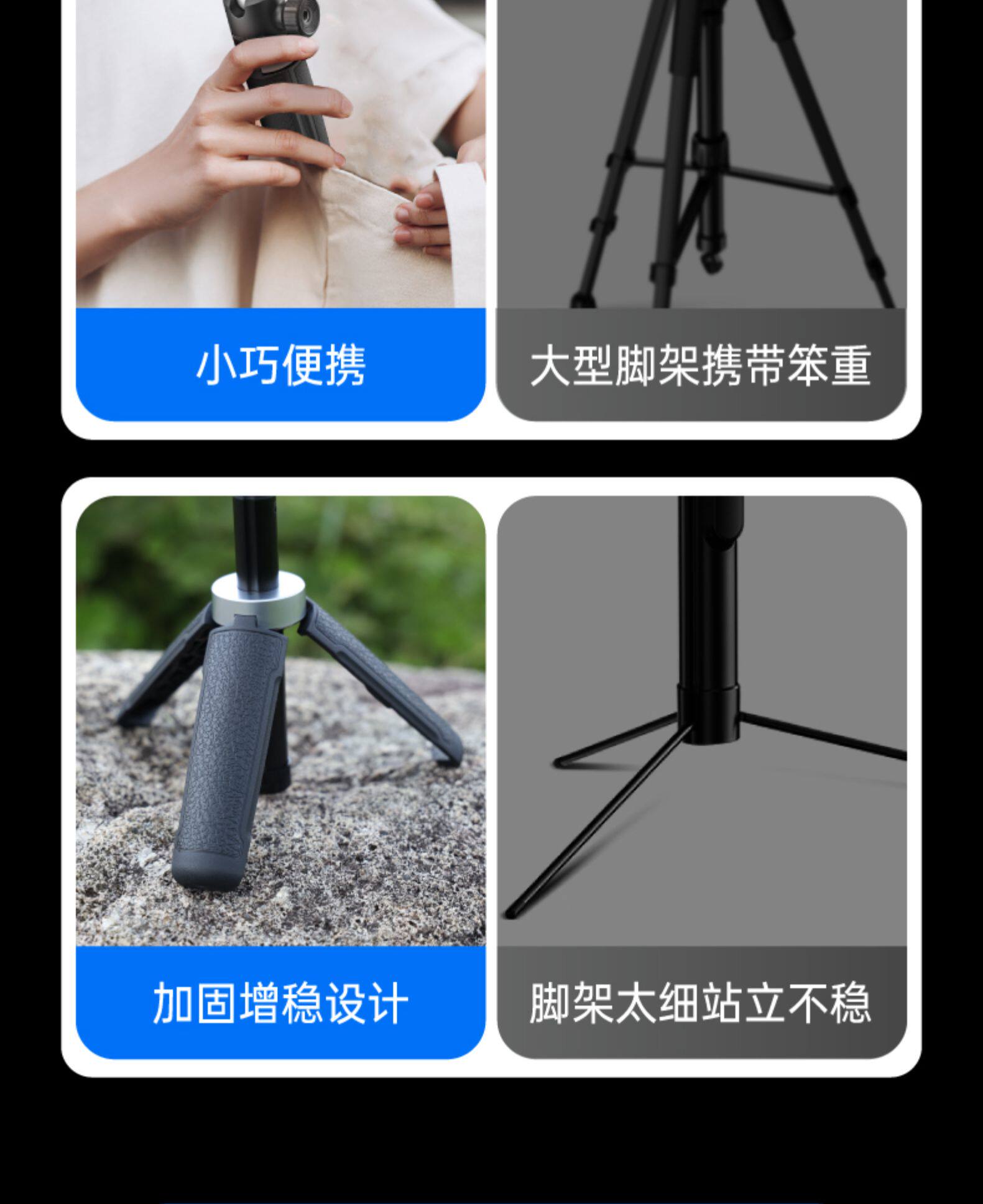 小巧便携

大型脚架携带笨重

加固增稳设计

脚架太细站立不稳