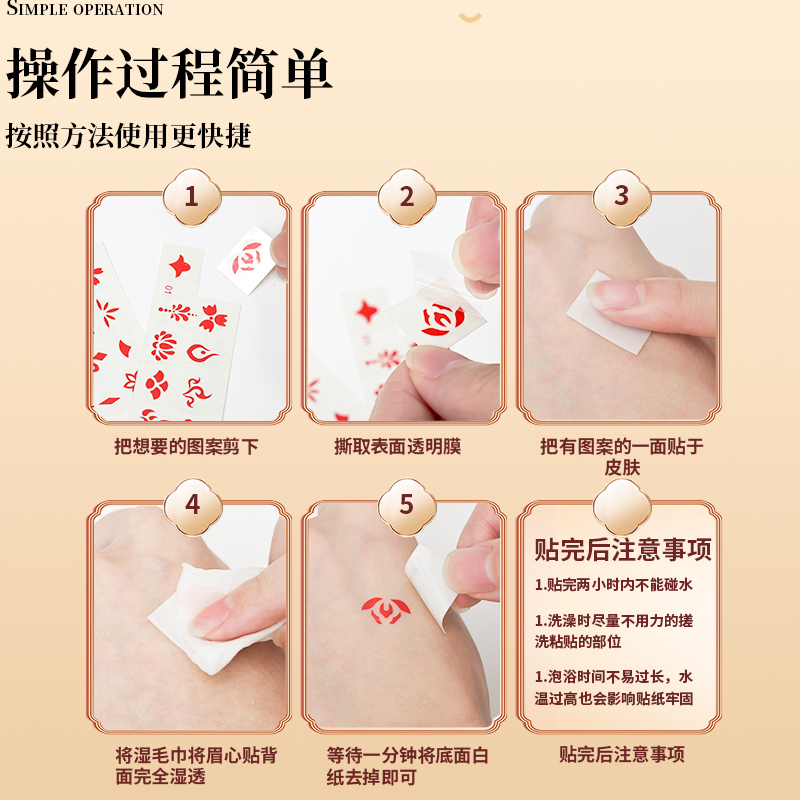 SIMPLE OPERATION

操作过程简单

按照方法使用更快捷

1

把想要的图案剪下

2

撕取表面透明膜

3

把有图案的一面贴于皮肤

4

将湿毛巾将眉心贴背面完全湿透

5

等待一分钟将底面白纸去掉即可

贴完后注意事项

1.贴完两小时内不能碰水

1.洗澡时尽量不用力的搓洗粘贴的部位

1.泡浴时间不易过长，水温过高也会影响贴纸牢固

贴完后注意事项