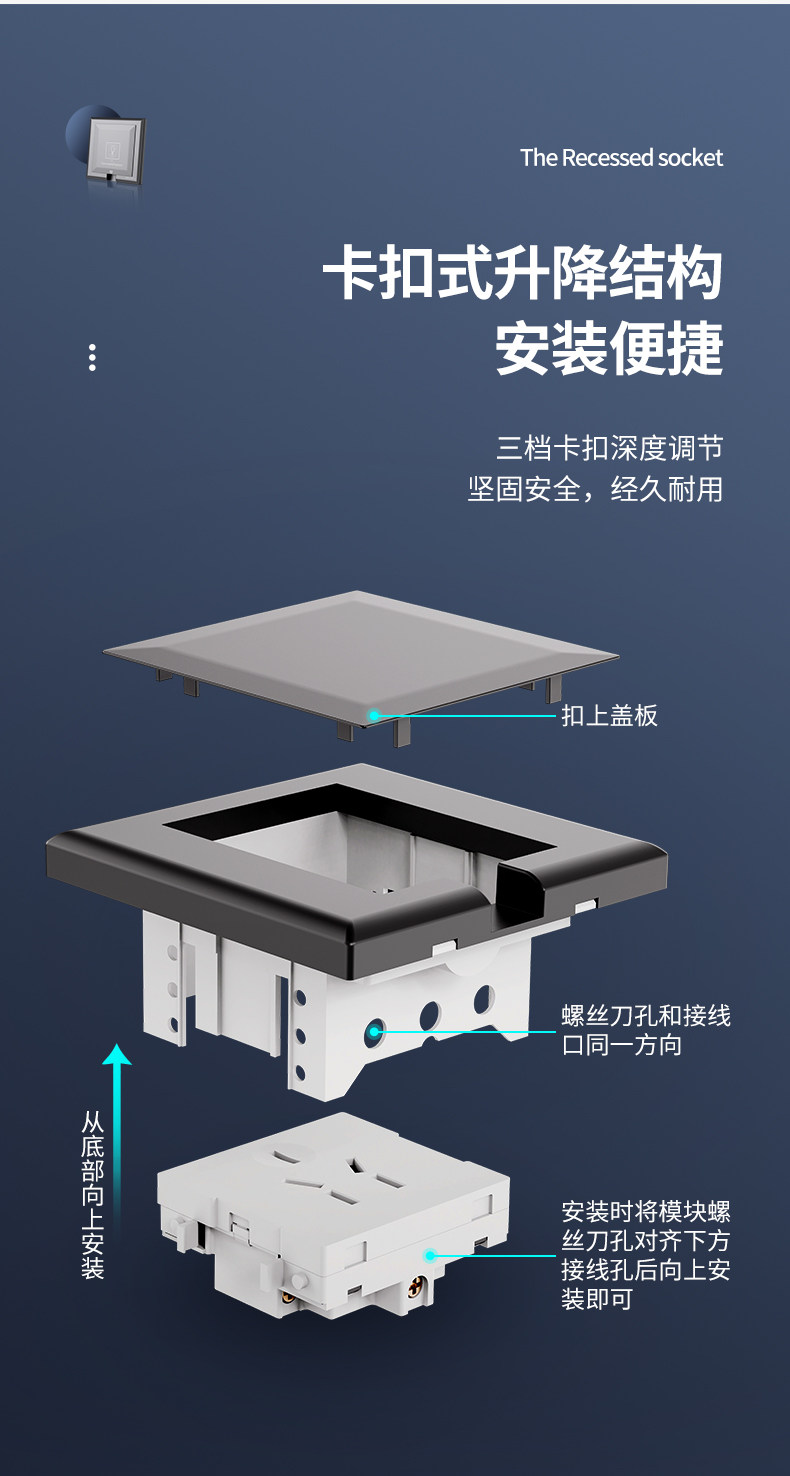 The Recessed socket

卡扣式升降结构
安装便捷

三档卡扣深度调节
坚固安全，经久耐用

扣上盖板

螺丝刀孔和接线口同一方向

从底部向上安装

安装时将模块螺丝刀孔对齐下方接线孔后向上安装即可