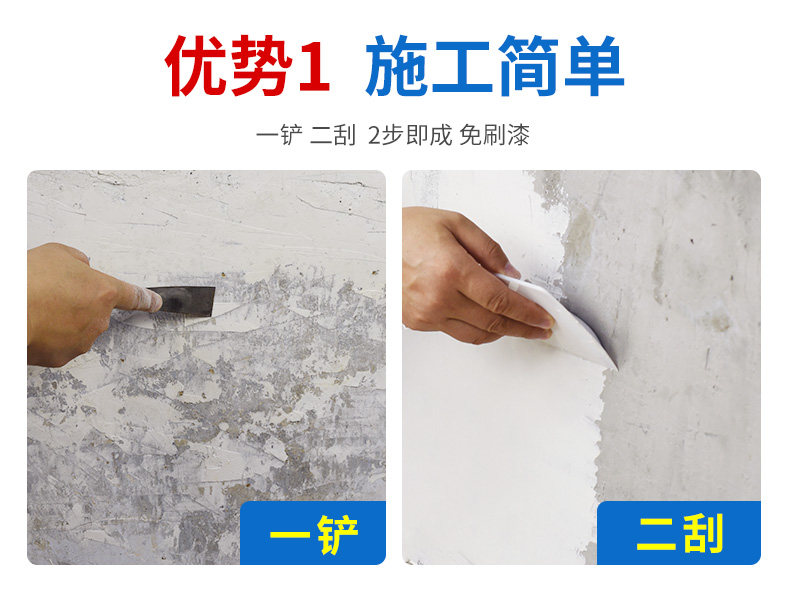 优势1 施工简单

一铲 二刮 2步即成 免刷漆

一铲

二刮