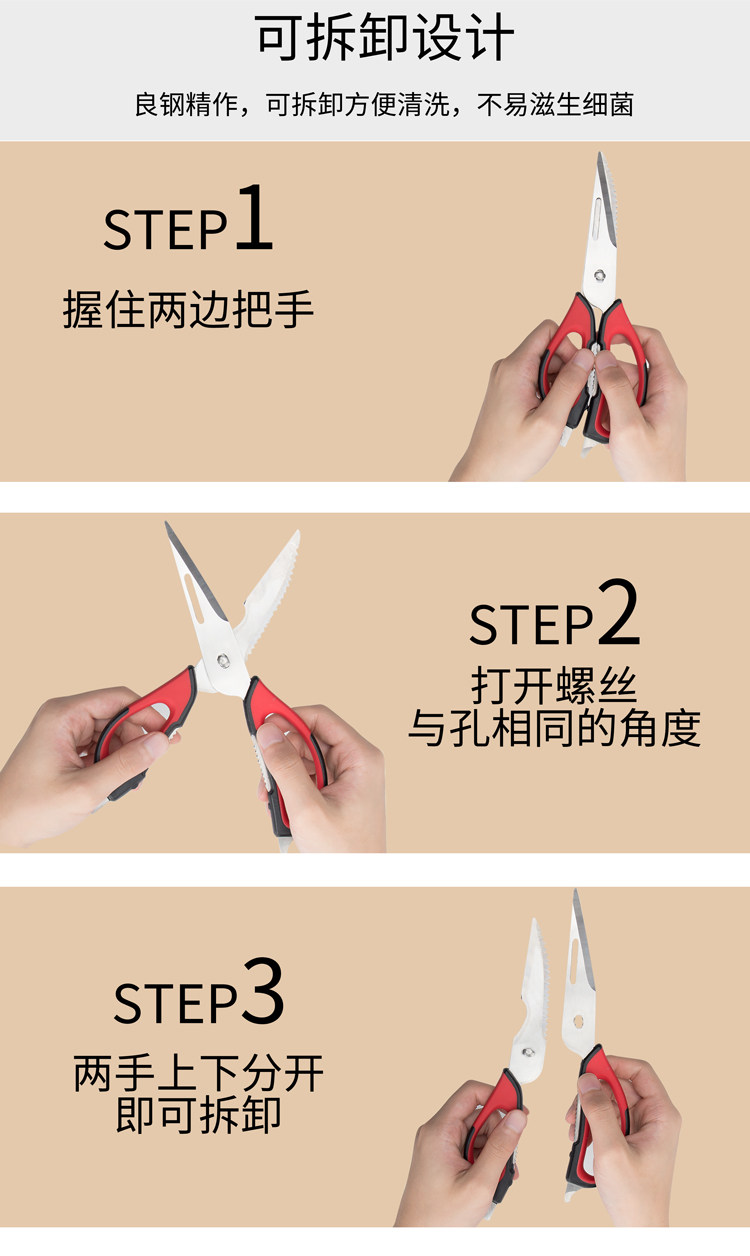 可拆卸设计

良钢精作，可拆卸方便清洗，不易滋生细菌

STEP1

握住两边把手

STEP2

打开螺丝
与孔相同的角度

STEP3

两手上下分开
即可拆卸