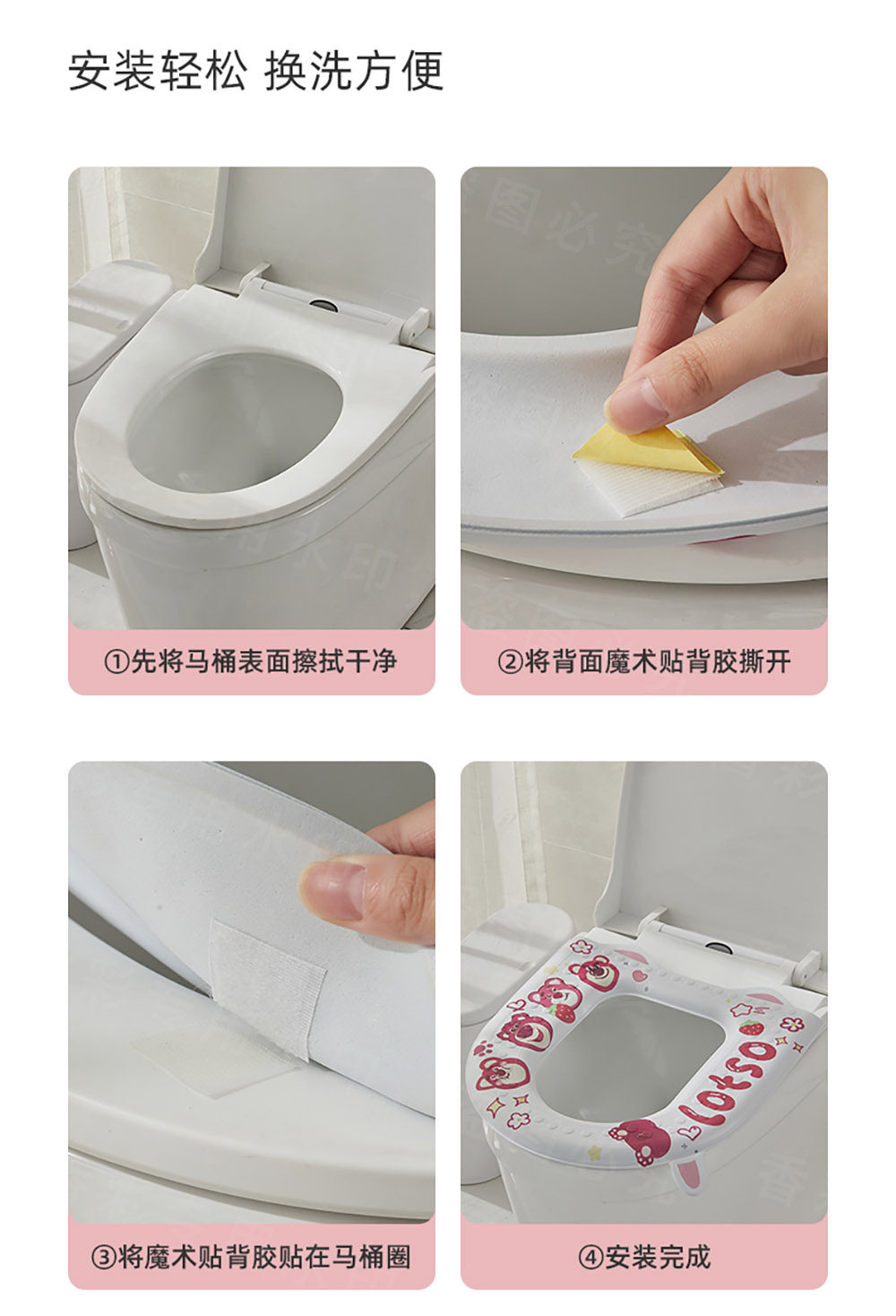 安装轻松 换洗方便

①先将马桶表面擦拭干净

②将背面魔术贴背胶撕开

③将魔术贴背胶贴在马桶圈

lotso

④安装完成