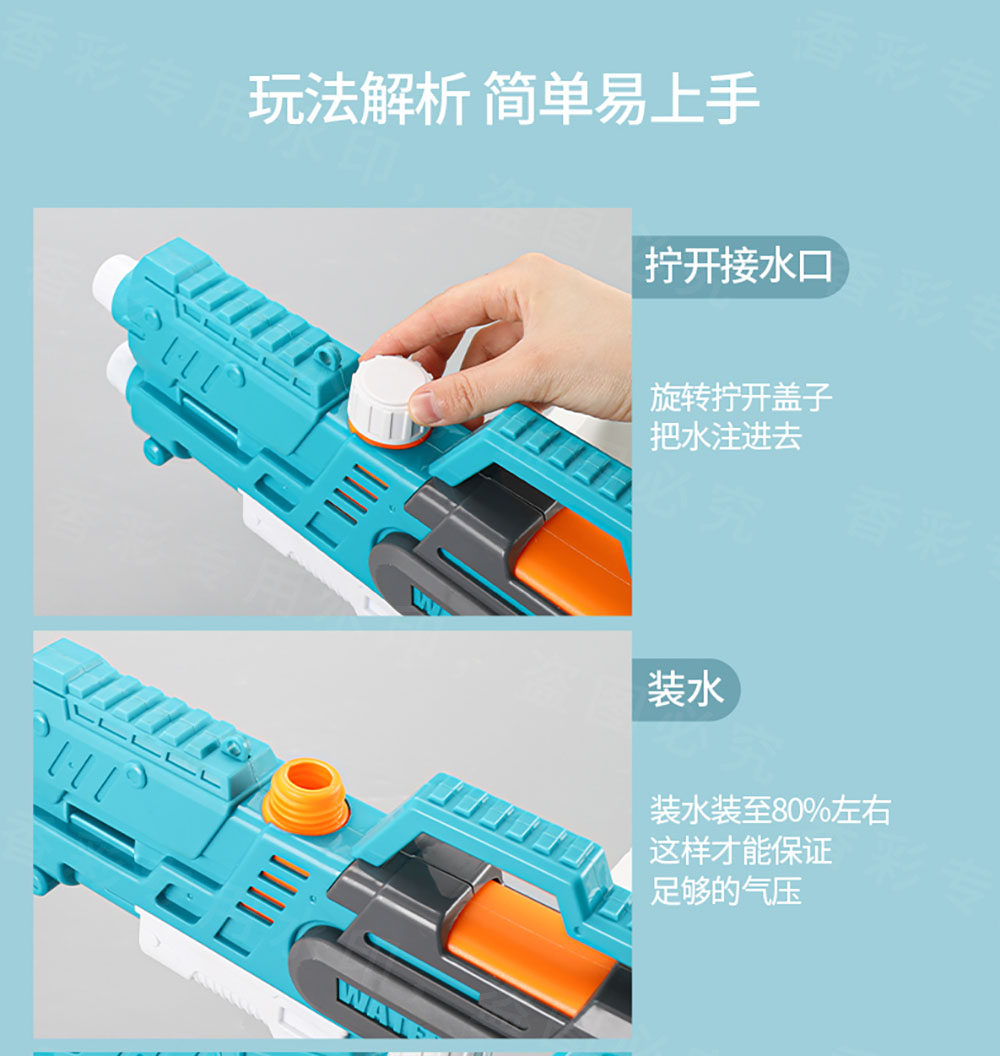 玩法解析 简单易上手

拧开接水口

旋转拧开盖子
把水注进去

装水

装水装至80%左右
这样才能保证
足够的气压