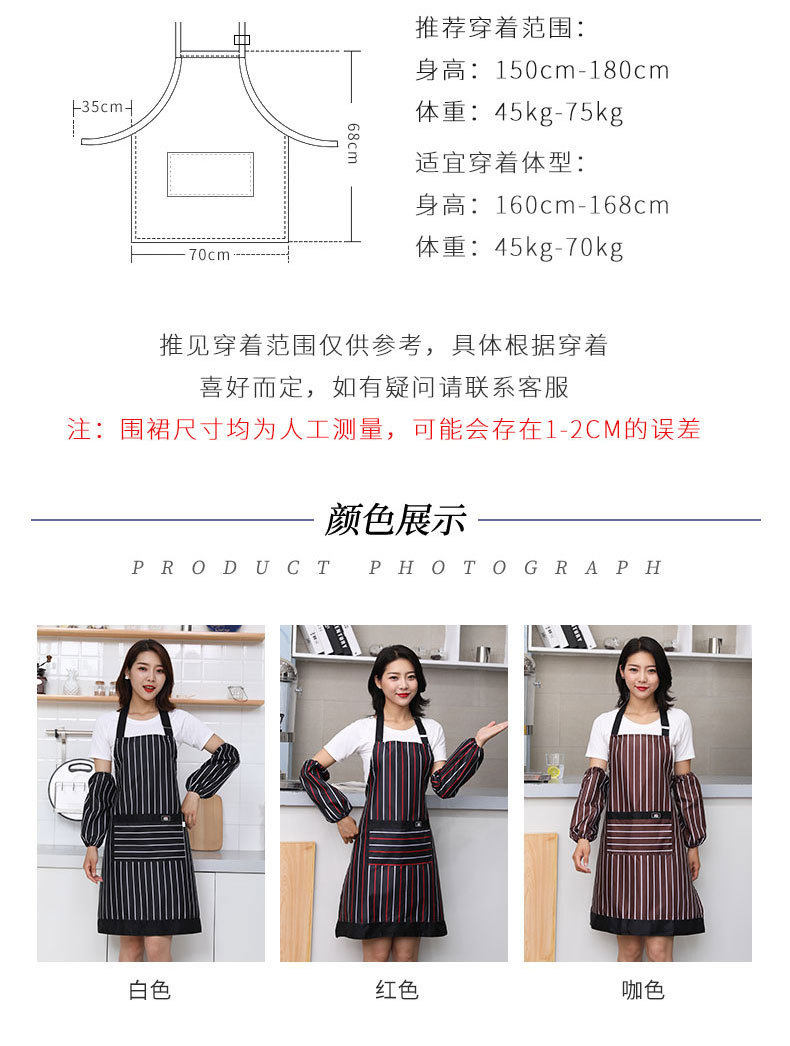 35cm
68cm
70cm

推荐穿着范围：
身高：150cm-180cm
体重：45kg-75kg
适宜穿着体型：
身高：160cm-168cm
体重：45kg-70kg

推见穿着范围仅供参考，具体根据穿着喜好而定，如有疑问请联系客服

注：围裙尺寸均为人工测量，可能会存在1-2CM的误差

颜色展示

PRODUCT PHOTOGRAPH

白色

红色

咖色