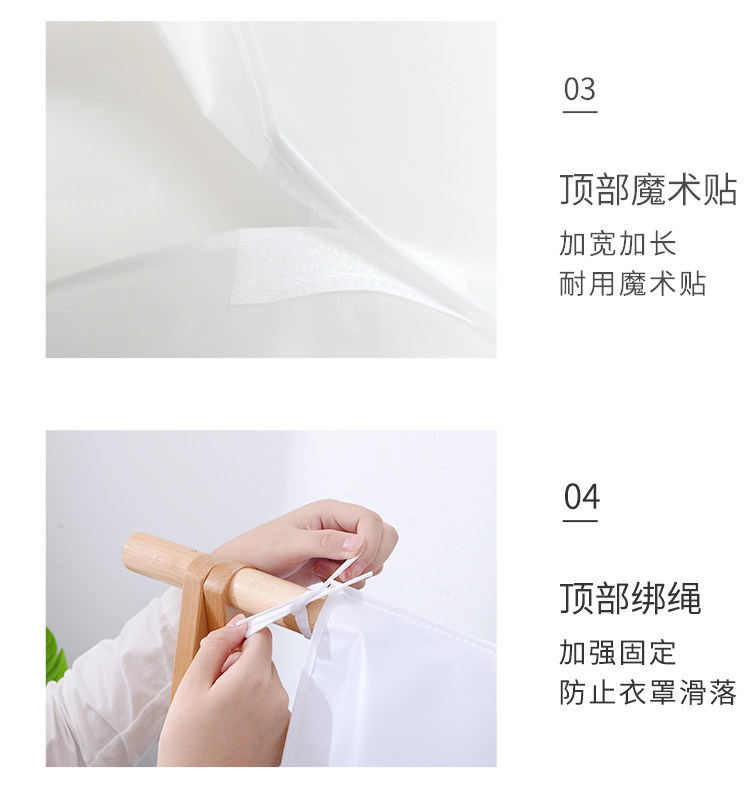 03

顶部魔术贴

加宽加长
耐用魔术贴

04

顶部绑绳

加强固定
防止衣罩滑落