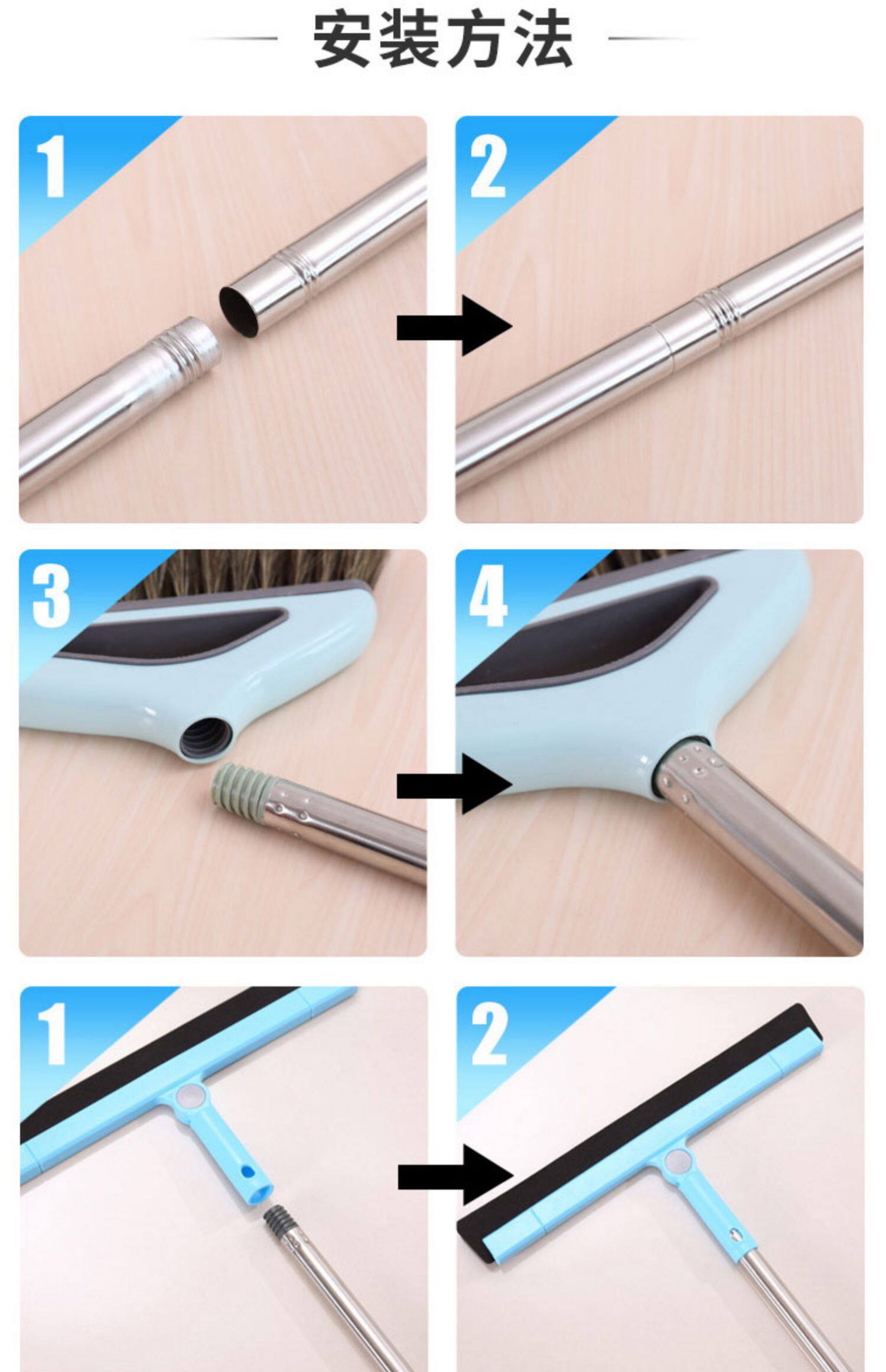 安装方法

1

2

3

4

1

2