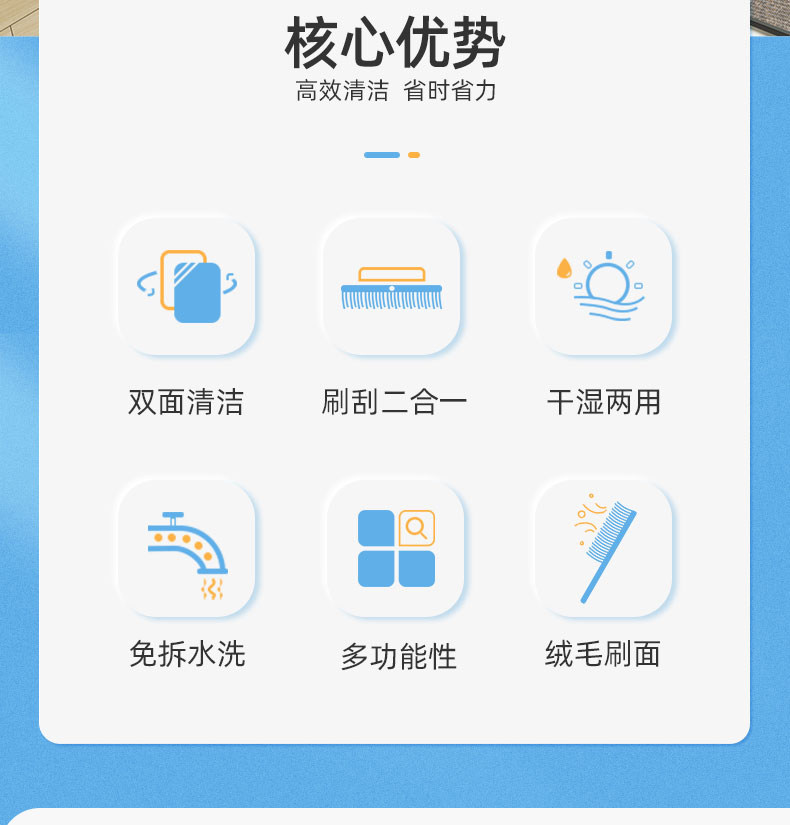 核心优势
高效清洁 省时省力

双面清洁 刷刮二合一 干湿两用

免拆水洗 多功能性 绒毛刷面