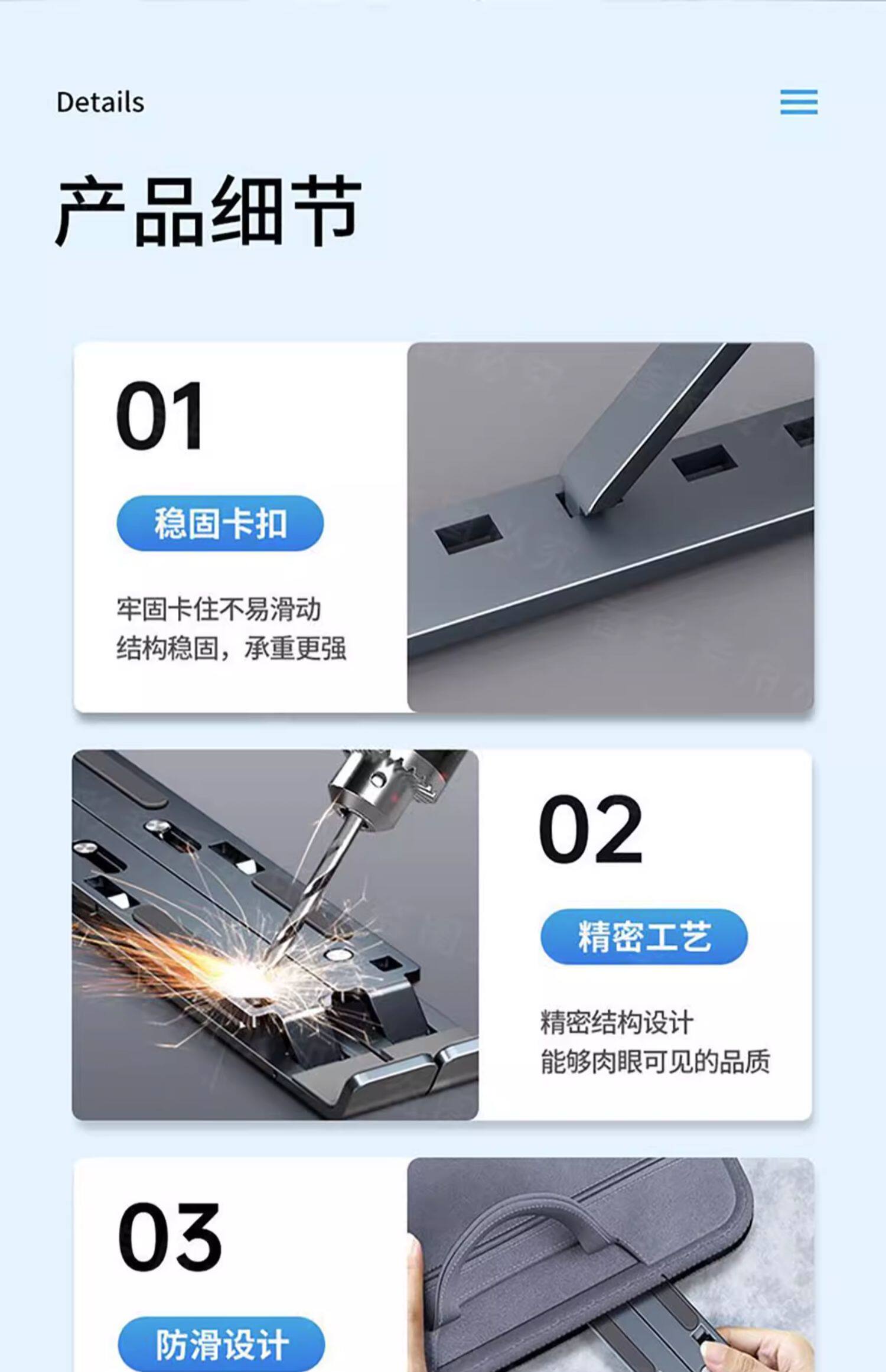 Details

产品细节

01

稳固卡扣

牢固卡住不易滑动
结构稳固，承重更强

02

精密工艺

精密结构设计
能够肉眼可见的品质

03

防滑设计