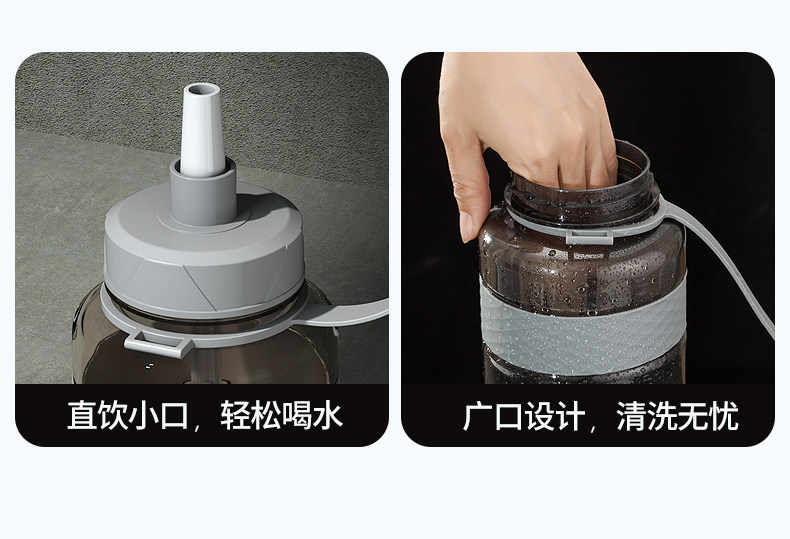 直饮小口，轻松喝水

广口设计，清洗无忧