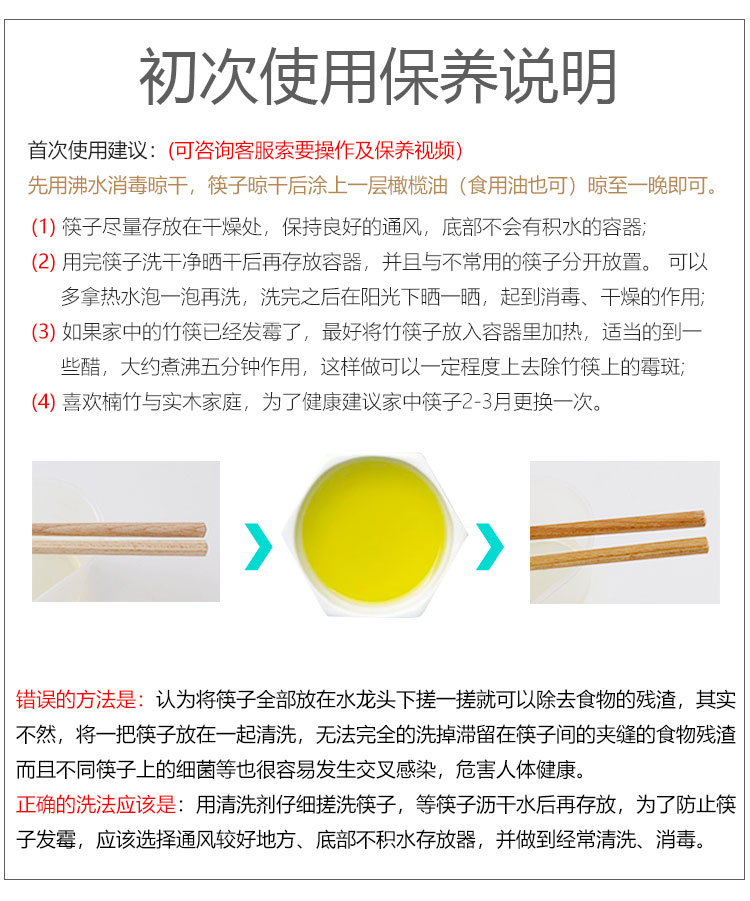 初次使用保养说明

首次使用建议：(可咨询客服索要操作及保养视频)
先用沸水消毒晾干，筷子晾干后涂上一层橄榄油（食用油也可）晾至一晚即可。

(1) 筷子尽量存放在干燥处，保持良好的通风，底部不会有积水的容器;
(2) 用完筷子洗干净晒干后再存放容器，并且与不常用的筷子分开放置。 可以多拿热水泡一泡再洗，洗完之后在阳光下晒一晒，起到消毒、干燥的作用;
(3) 如果家中的竹筷已经发霉了，最好将竹筷子放入容器里加热，适当的到一些醋，大约煮沸五分钟作用，这样做可以一定程度上去除竹筷上的霉斑;
(4) 喜欢楠竹与实木家庭，为了健康建议家中筷子2-3月更换一次。

错误的方法是：认为将筷子全部放在水龙头下搓一搓就可以除去食物的残渣，其实不然，将一把筷子放在一起清洗，无法完全的洗掉滞留在筷子间的夹缝的食物残渣而且不同筷子上的细菌等也很容易发生交叉感染，危害人体健康。
正确的洗法应该是：用清洗剂仔细搓洗筷子，等筷子沥干水后再存放，为了防止筷子发霉，应该选择通风较好地方、底部不积水存放器，并做到经常清洗、消毒。